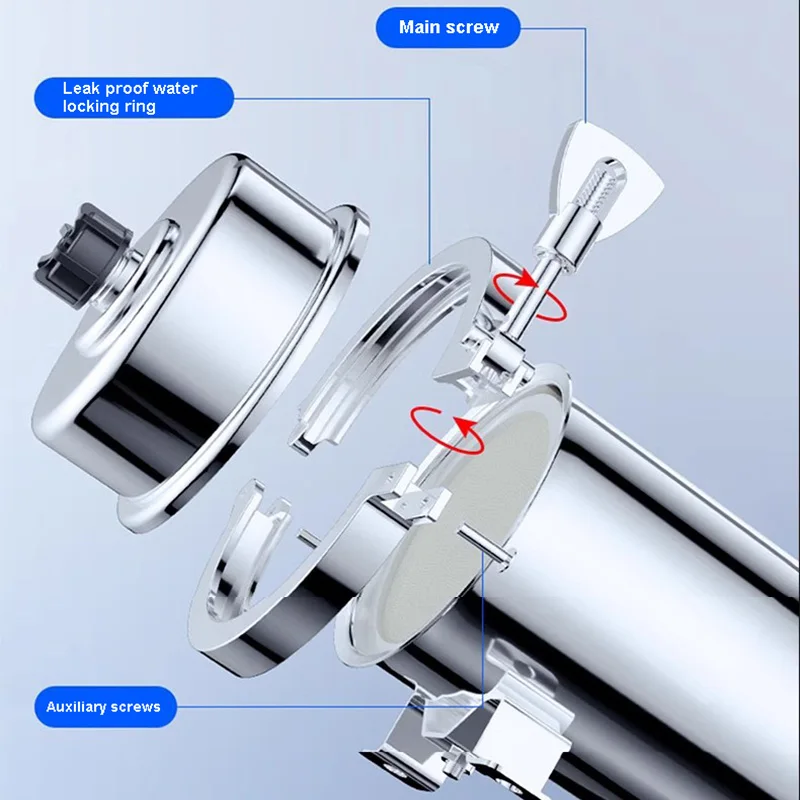 Main screw

Leak proof water locking ring

Auxiliary screws