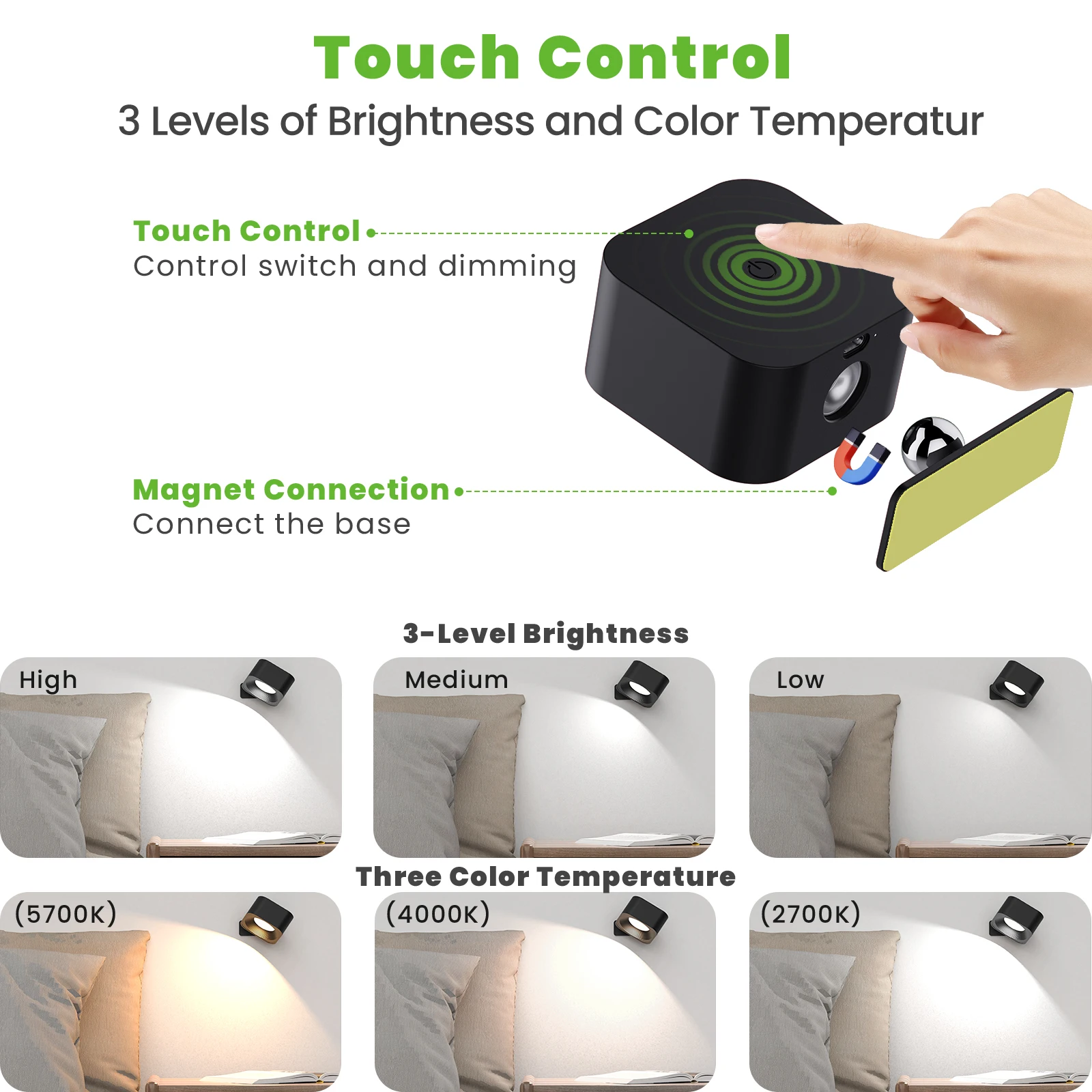 Touch Control

3 Levels of Brightness and Color Temperatur

Touch Control
Control switch and dimming

Magnet Connection
Connect the base

3-Level Brightness

High

Medium

Low

Three Color Temperature

(5700K)

(4000K)

(2700K)