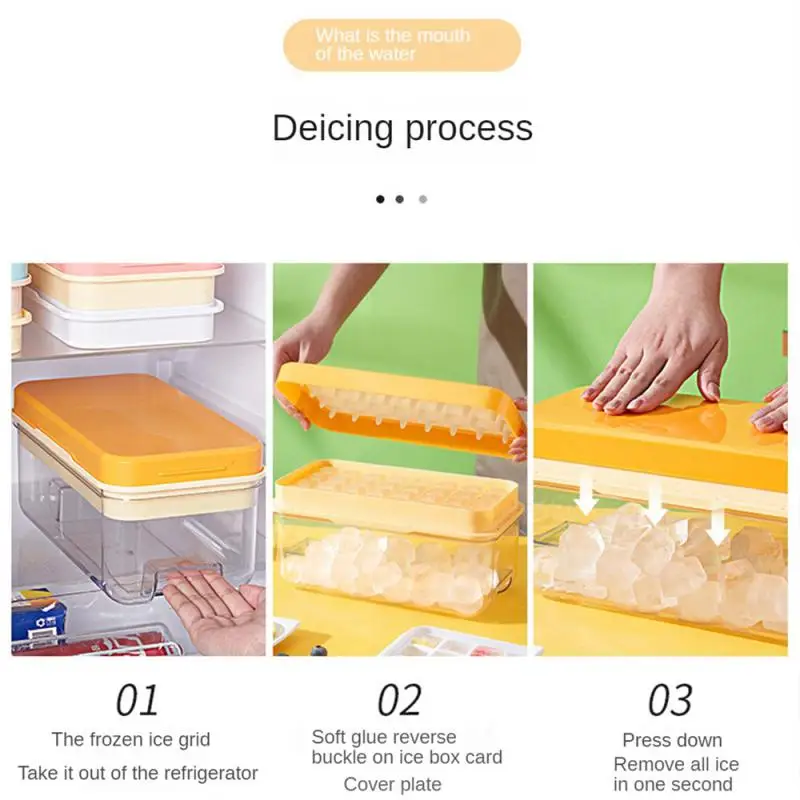 What is the mouth of the water

Deicing process

01

The frozen ice grid

Take it out of the refrigerator

02

Soft glue reverse buckle on ice box card

Cover plate

03

Press down

Remove all ice in one second