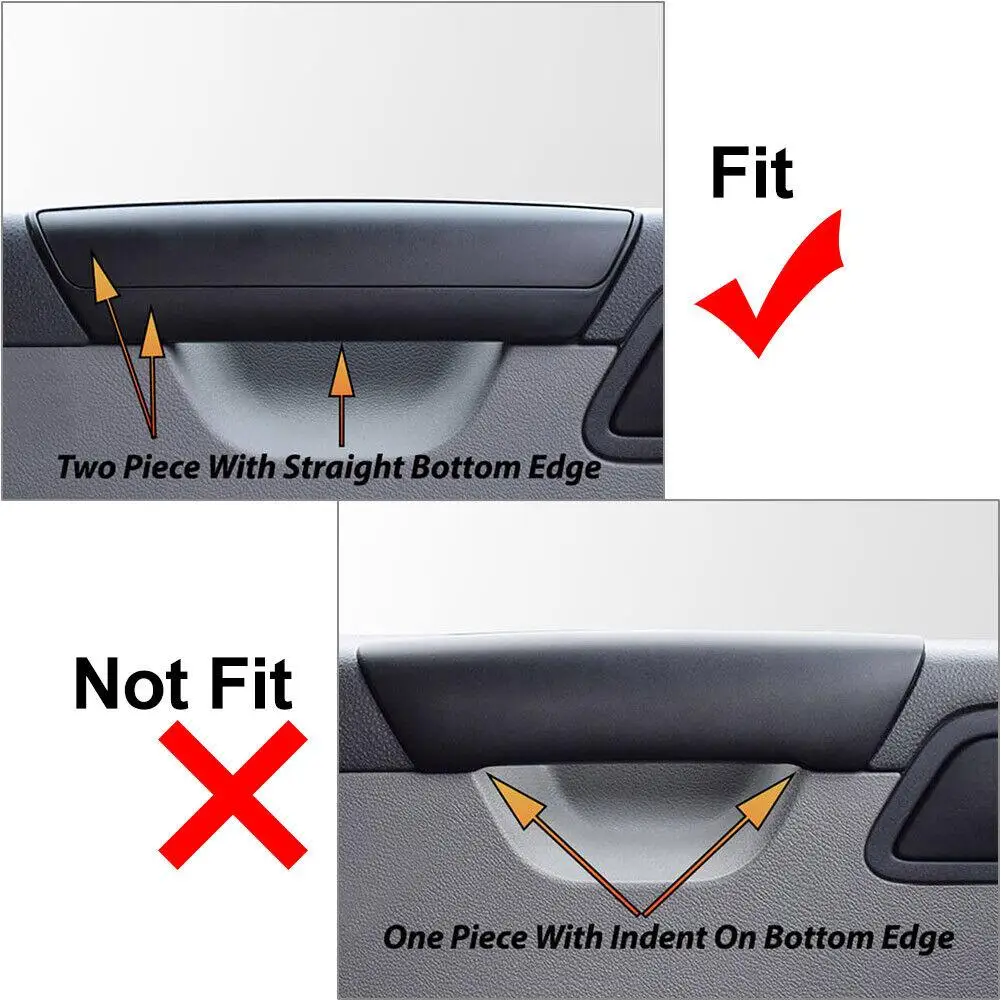 Fit

Two Piece With Straight Bottom Edge

Not Fit

One Piece With Indent On Bottom Edge