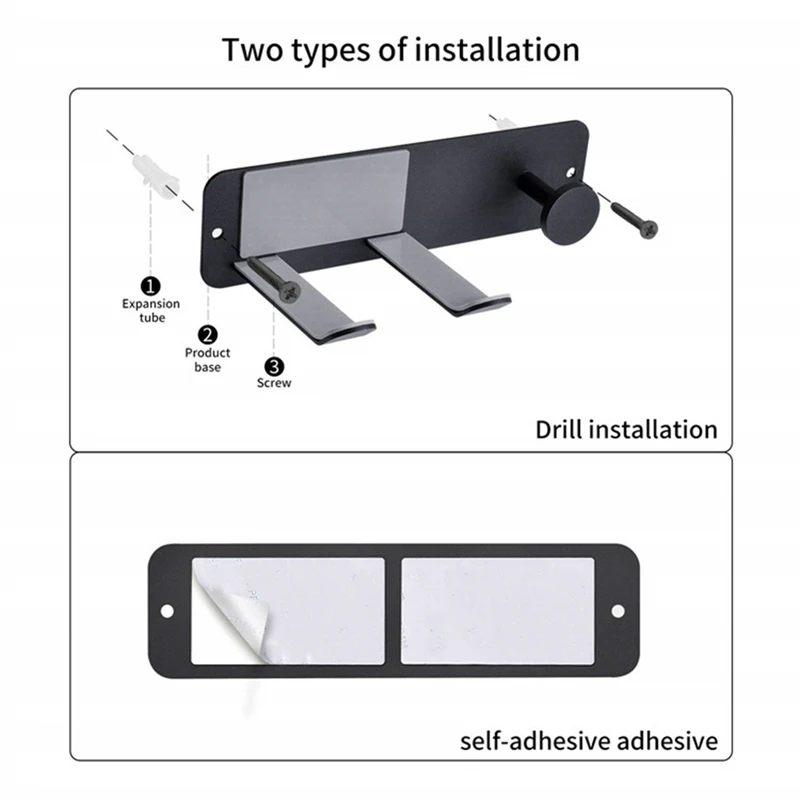 Two types of installation

1 Expansion tube

2 Product base

3 Screw

Drill installation

self-adhesive adhesive