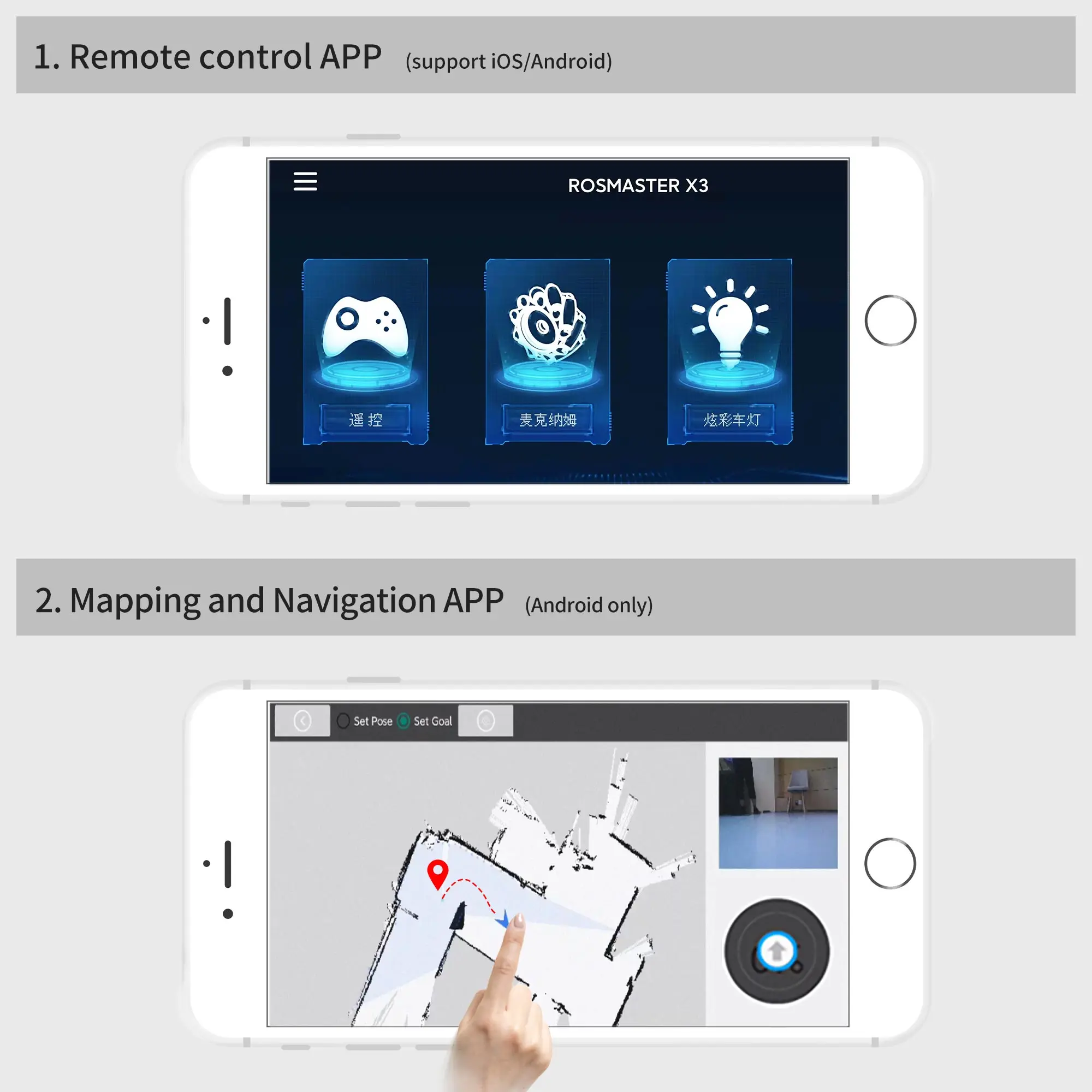 1. Remote control APP (support iOS/Android)

ROSMASTER X3

遥 控

麦克纳姆

炫彩车灯

2. Mapping and Navigation APP (Android only)

Set Pose Set Goal