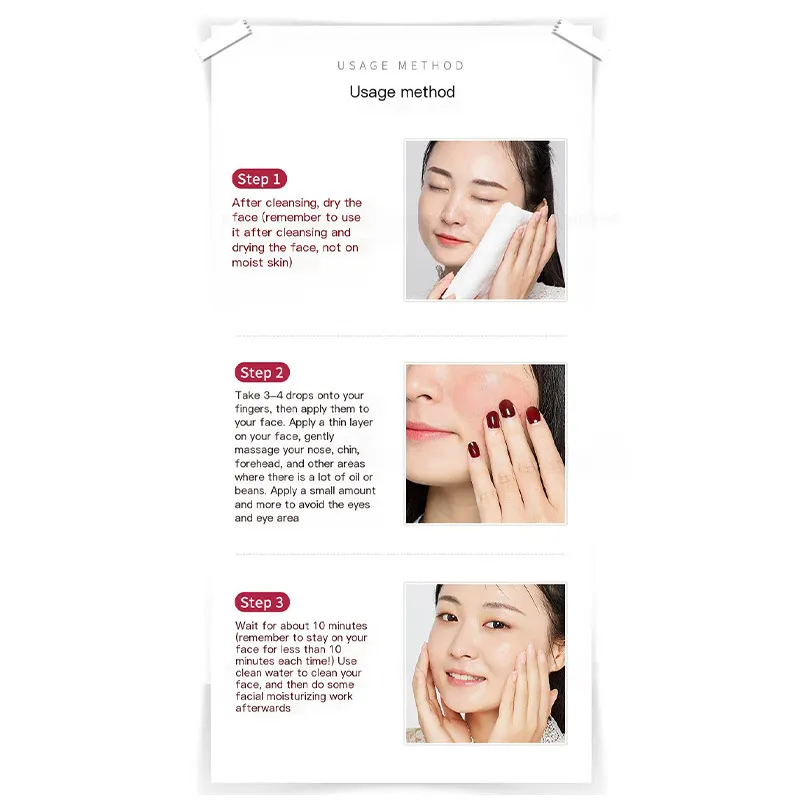 USAGE METHOD

Usage method

Step 1

After cleansing, dry the face (remember to use it after cleansing and drying the face, not on moist skin)

Step 2

Take 3–4 drops onto your fingers, then apply them to your face. Apply a thin layer on your face, gently massage your nose, chin, forehead, and other areas where there is a lot of oil or beans. Apply a small amount and more to avoid the eyes and eye area

Step 3

Wait for about 10 minutes (remember to stay on your face for less than 10 minutes each time!) Use clean water to clean your face, and then do some facial moisturizing work afterwards