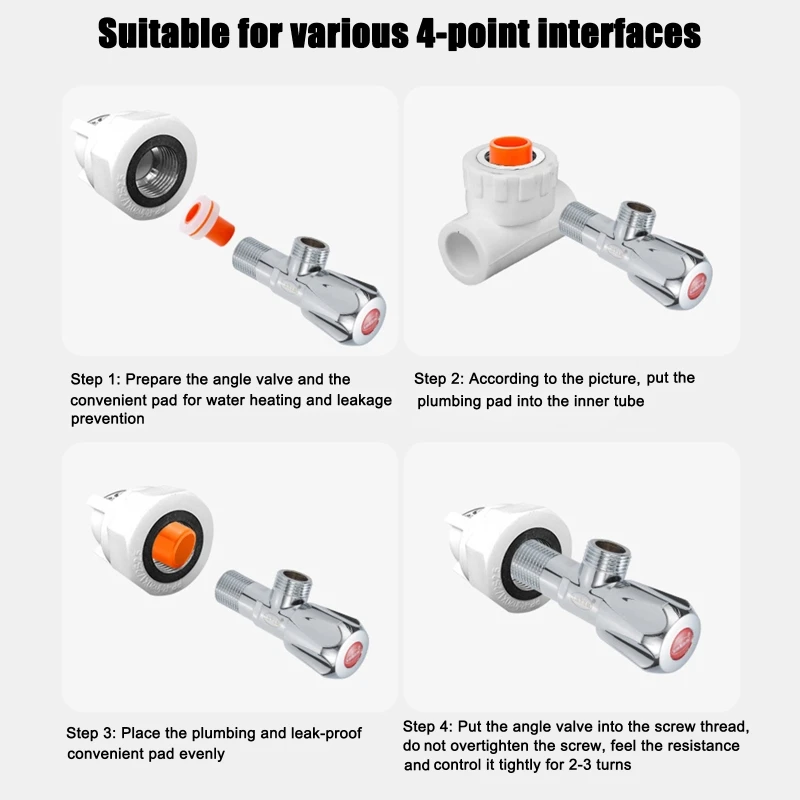 Suitable for various 4-point interfaces

Step 1: Prepare the angle valve and the convenient pad for water heating and leakage prevention

Step 2: According to the picture, put the plumbing pad into the inner tube

Step 3: Place the plumbing and leak-proof convenient pad evenly

Step 4: Put the angle valve into the screw thread, do not overtighten the screw, feel the resistance and control it tightly for 2-3 turns