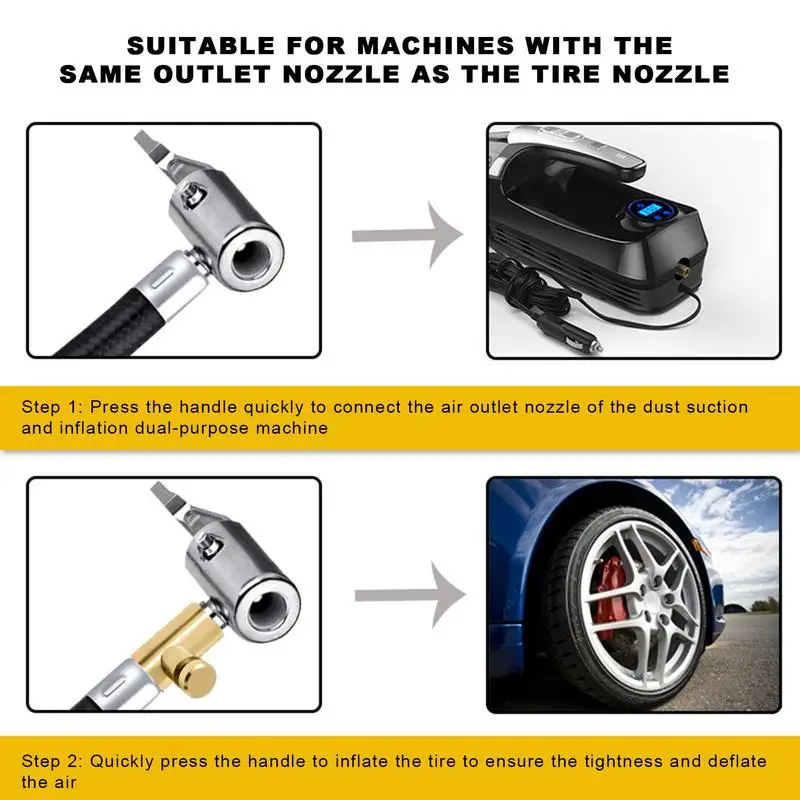 SUITABLE FOR MACHINES WITH THE SAME OUTLET NOZZLE AS THE TIRE NOZZLE

Step 1: Press the handle quickly to connect the air outlet nozzle of the dust suction and inflation dual-purpose machine

Step 2: Quickly press the handle to inflate the tire to ensure the tightness and deflate the air