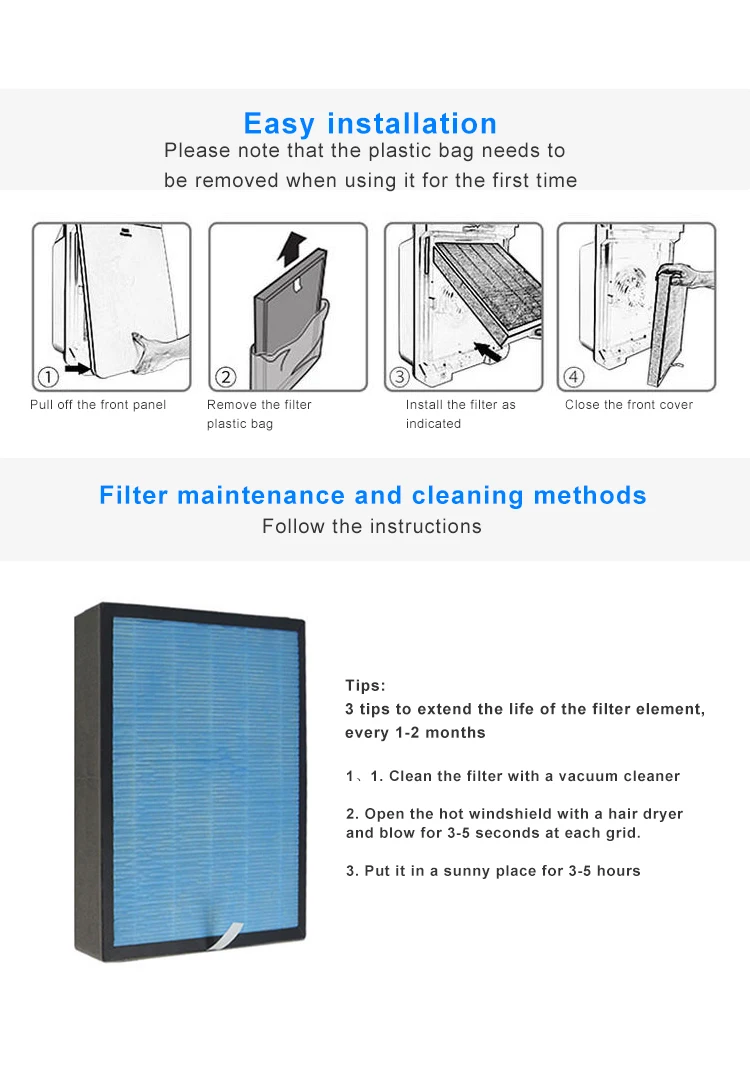 Easy installation
Please note that the plastic bag needs to be removed when using it for the first time

①
Pull off the front panel

②
Remove the filter plastic bag

③
Install the filter as indicated

④
Close the front cover

Filter maintenance and cleaning methods
Follow the instructions

Tips:
3 tips to extend the life of the filter element, every 1-2 months

1、1. Clean the filter with a vacuum cleaner

2. Open the hot windshield with a hair dryer and blow for 3-5 seconds at each grid.

3. Put it in a sunny place for 3-5 hours