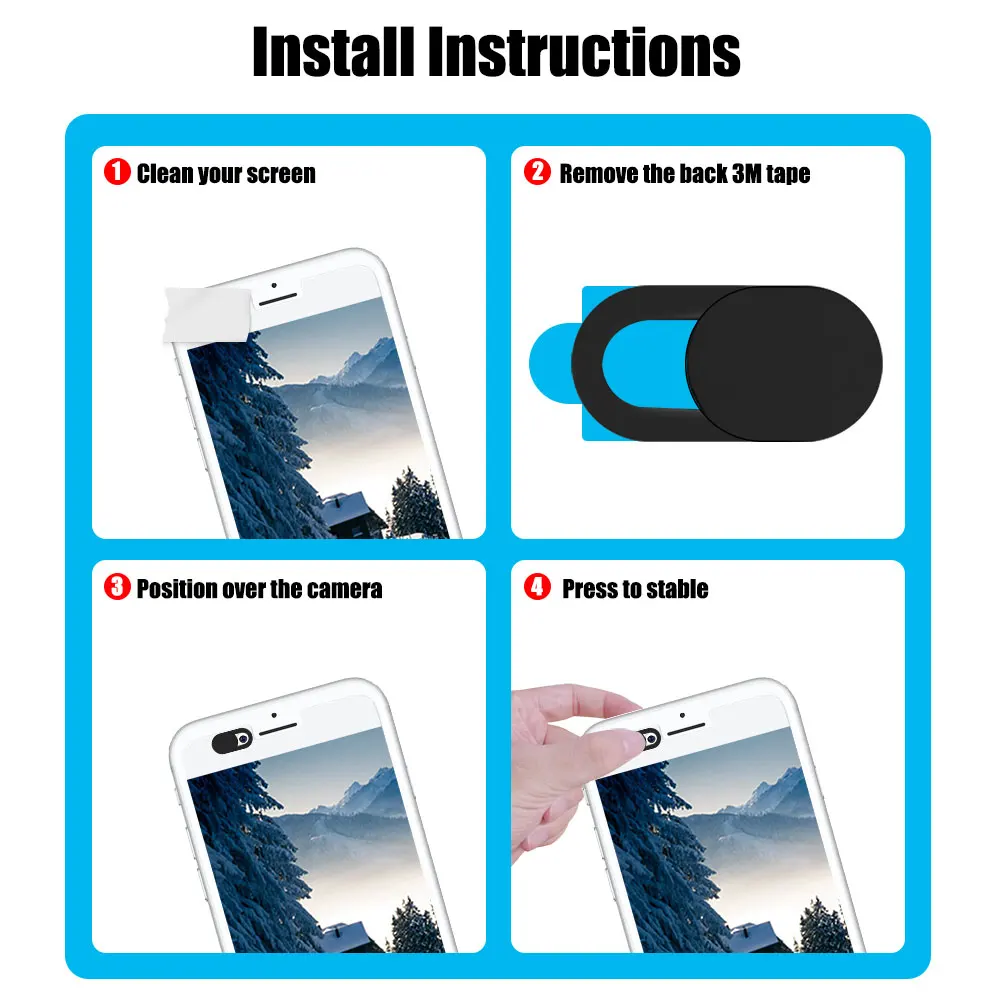 Install Instructions

1 Clean your screen

2 Remove the back 3M tape

3 Position over the camera

4 Press to stable