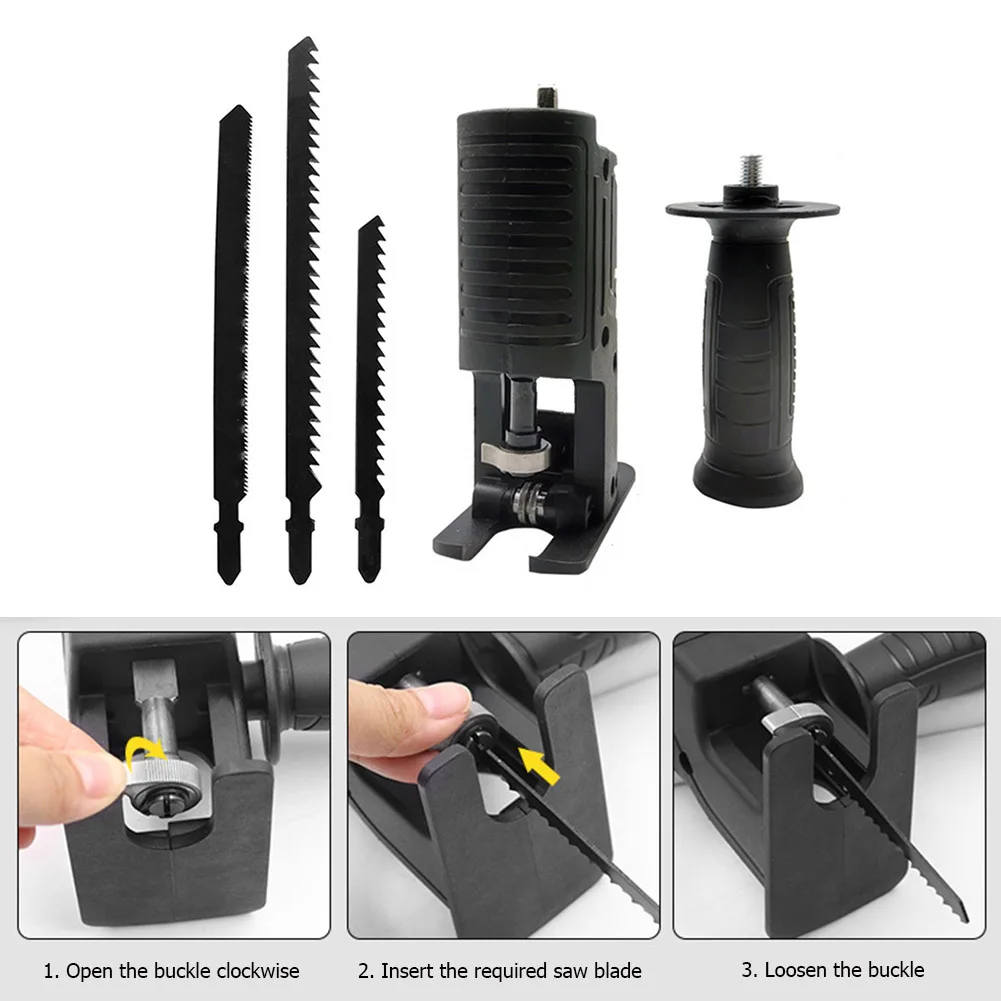 1. Open the buckle clockwise

2. Insert the required saw blade

3. Loosen the buckle