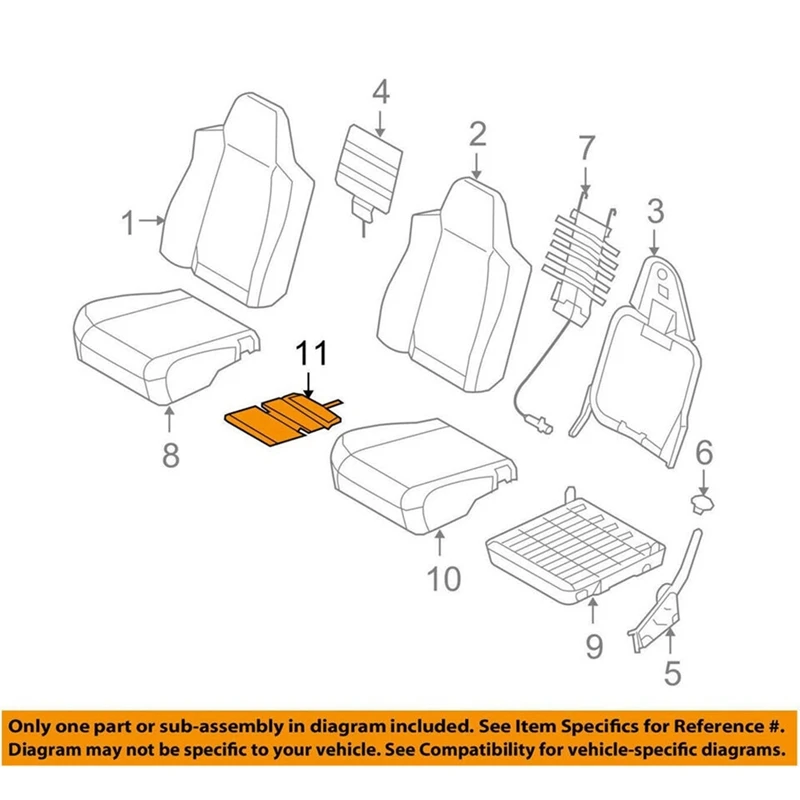 4
2
7
1
3
11
8
6
10
9
5

Only one part or sub-assembly in diagram included. See Item Specifics for Reference #.
Diagram may not be specific to your vehicle. See Compatibility for vehicle-specific diagrams.