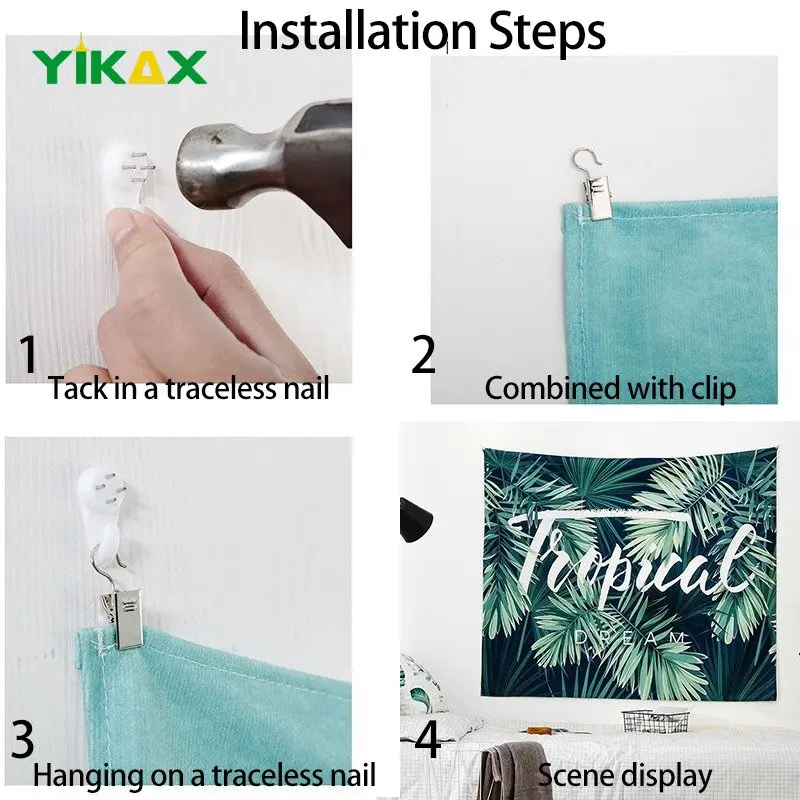 Installation Steps

YIKAX

1
Tack in a traceless nail

2
Combined with clip

3
Hanging on a traceless nail

Tropical
DREAM

4
Scene display