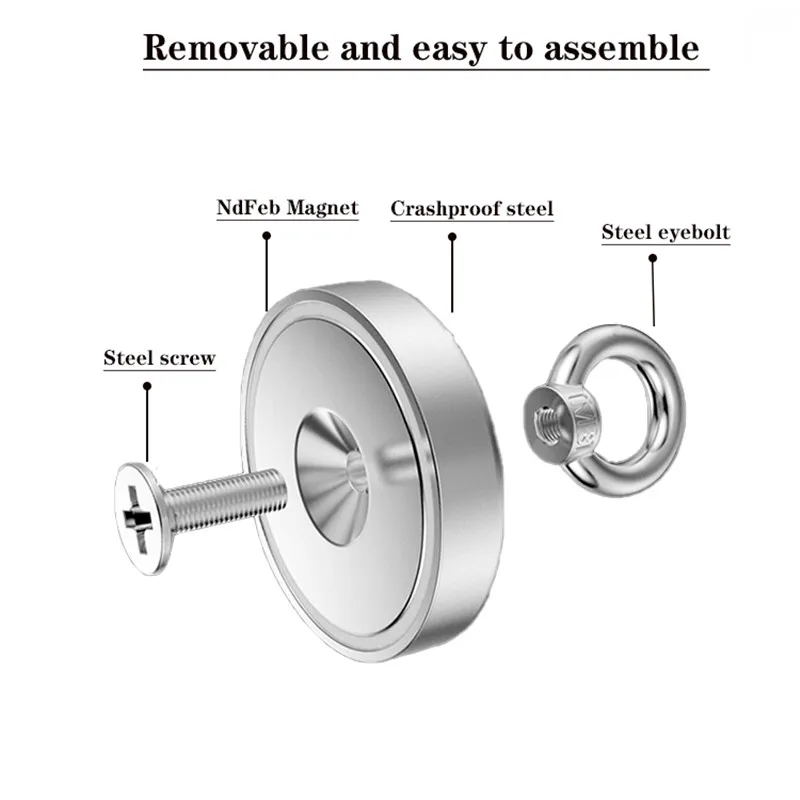 Removable and easy to assemble

NdFeb Magnet

Crashproof steel

Steel eyebolt

Steel screw