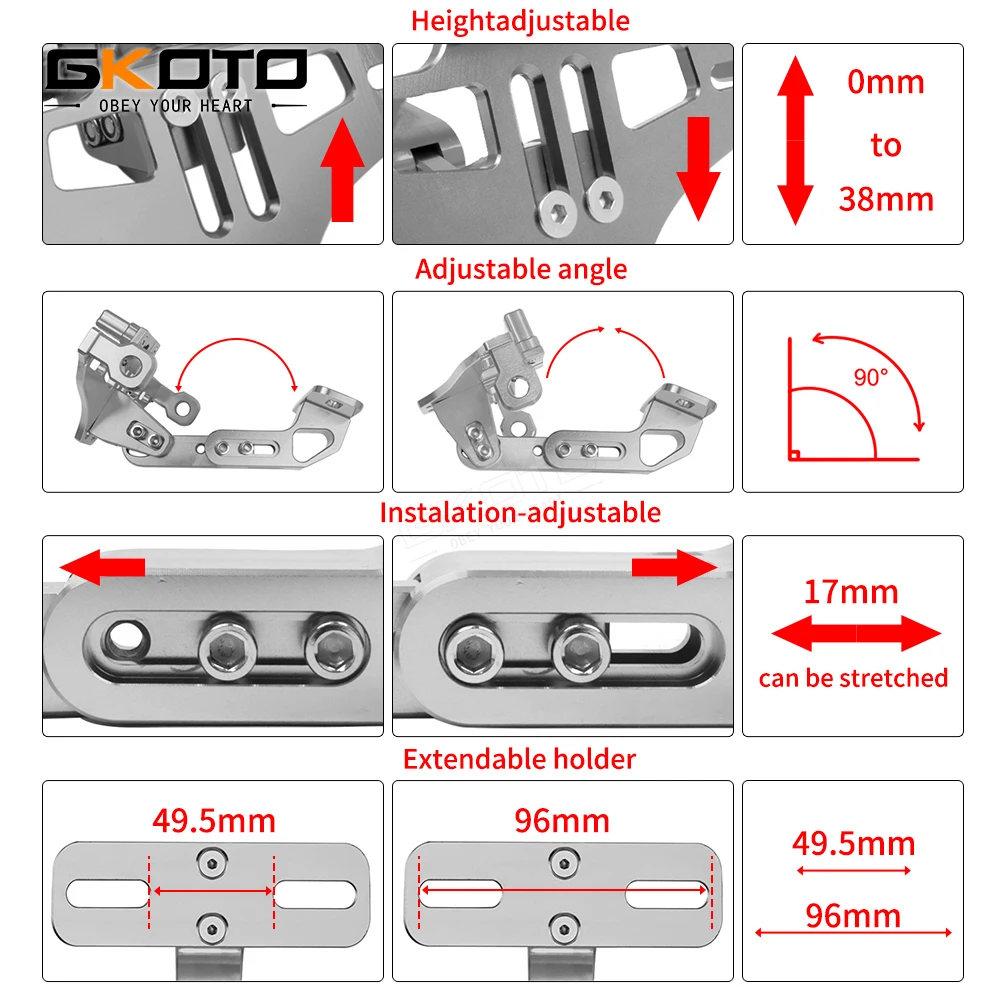 Heightadjustable

GKOTO
OBEY YOUR HEART

0mm
to
38mm

Adjustable angle

90°

Instalation-adjustable

17mm
can be stretched

Extendable holder

49.5mm

96mm

49.5mm

96mm