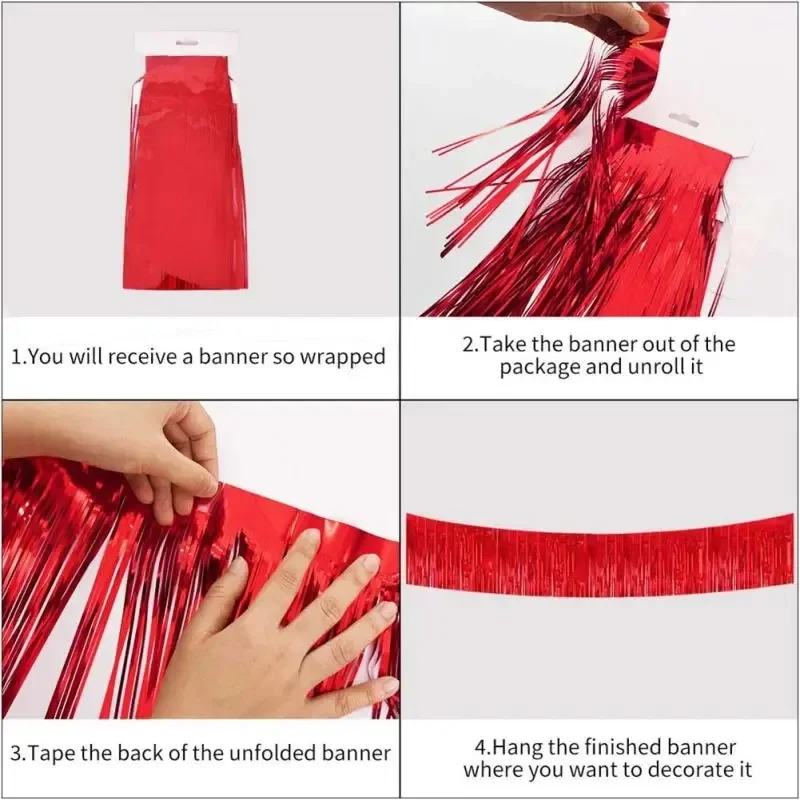 1.You will receive a banner so wrapped

2.Take the banner out of the package and unroll it

3.Tape the back of the unfolded banner

4.Hang the finished banner where you want to decorate it