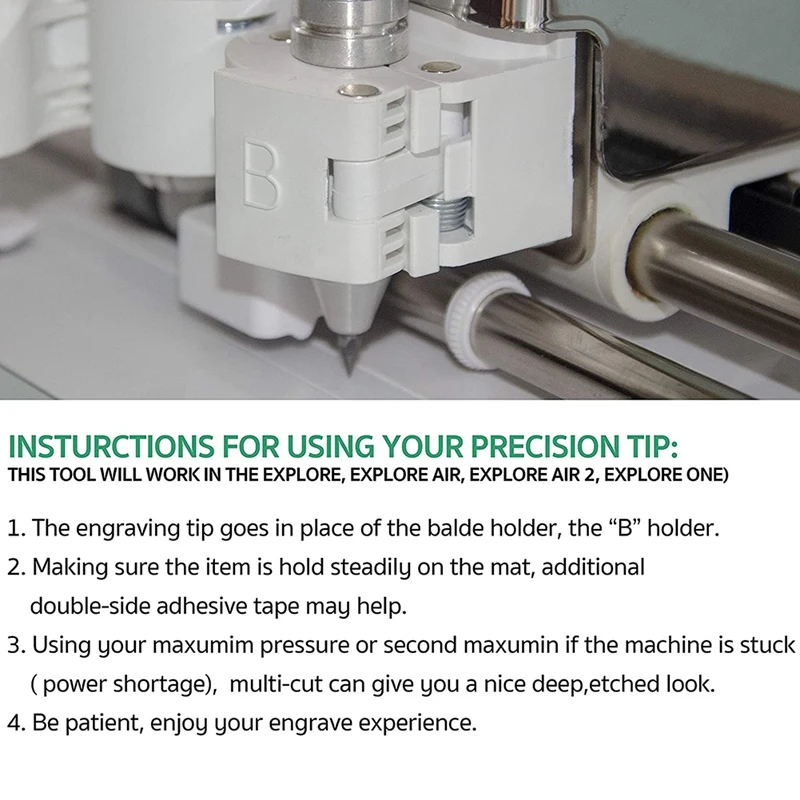 B

INSTURCTIONS FOR USING YOUR PRECISION TIP:
THIS TOOL WILL WORK IN THE EXPLORE, EXPLORE AIR, EXPLORE AIR 2, EXPLORE ONE)

1. The engraving tip goes in place of the balde holder, the “B” holder.
2. Making sure the item is hold steadily on the mat, additional double-side adhesive tape may help.
3. Using your maxumim pressure or second maxumin if the machine is stuck ( power shortage), multi-cut can give you a nice deep,etched look.
4. Be patient, enjoy your engrave experience.