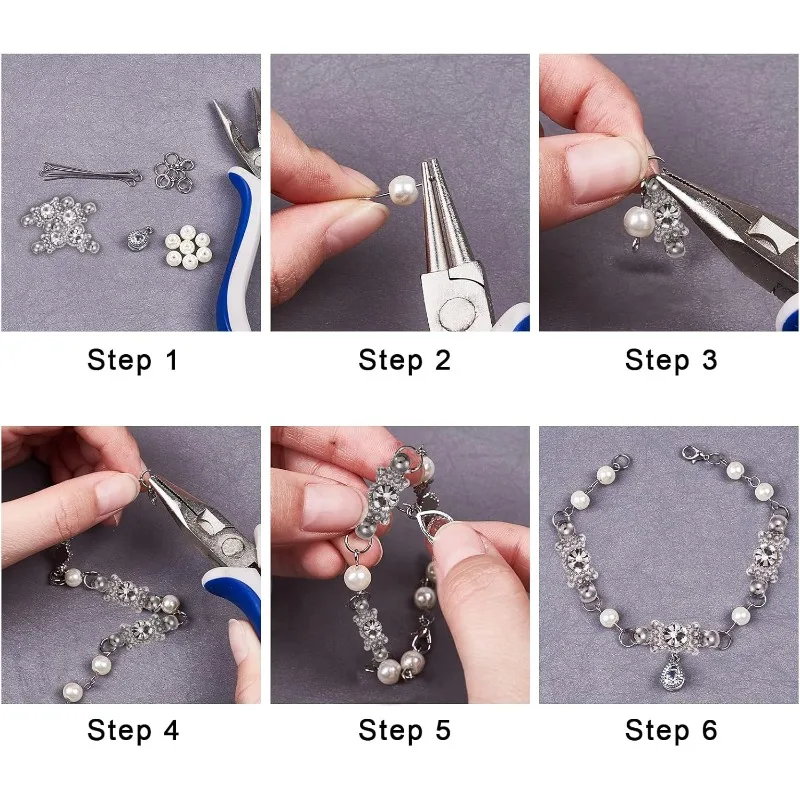 Step 1

Step 2

Step 3

Step 4

Step 5

Step 6