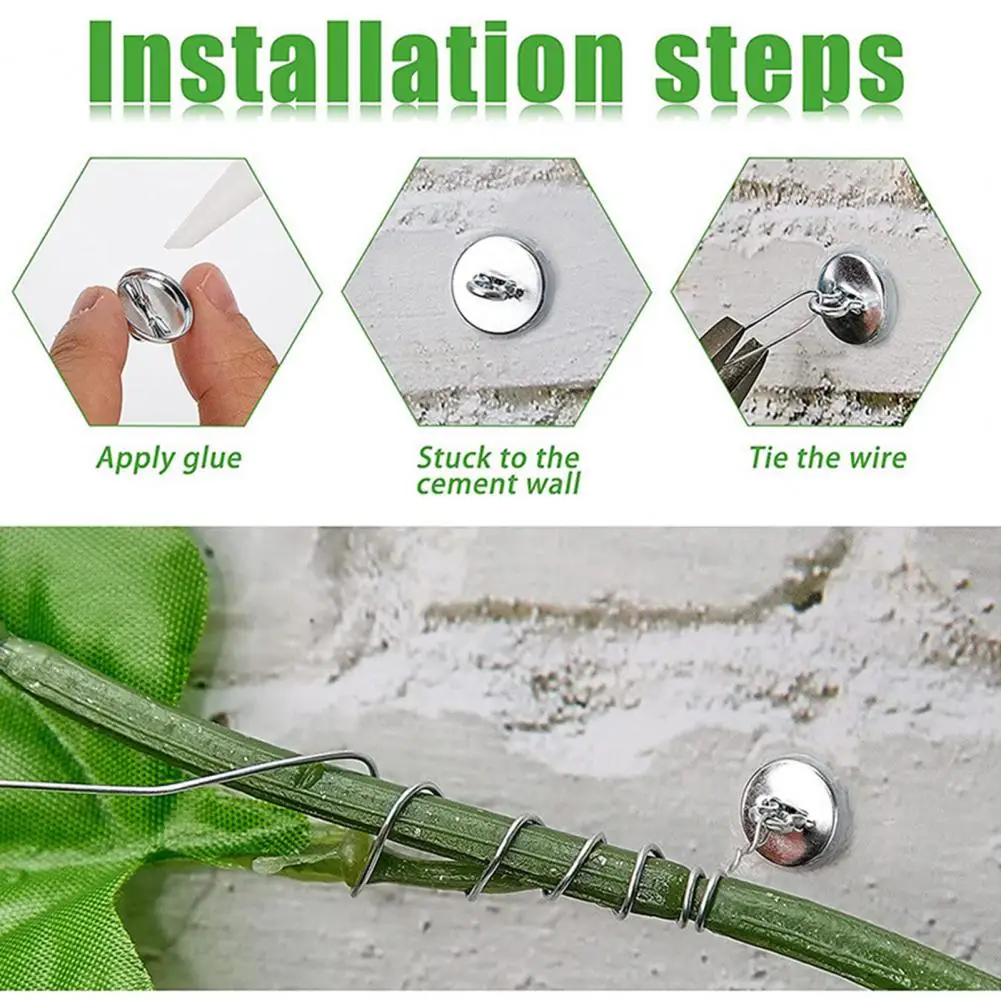 Installation steps

Apply glue

Stuck to the cement wall

Tie the wire