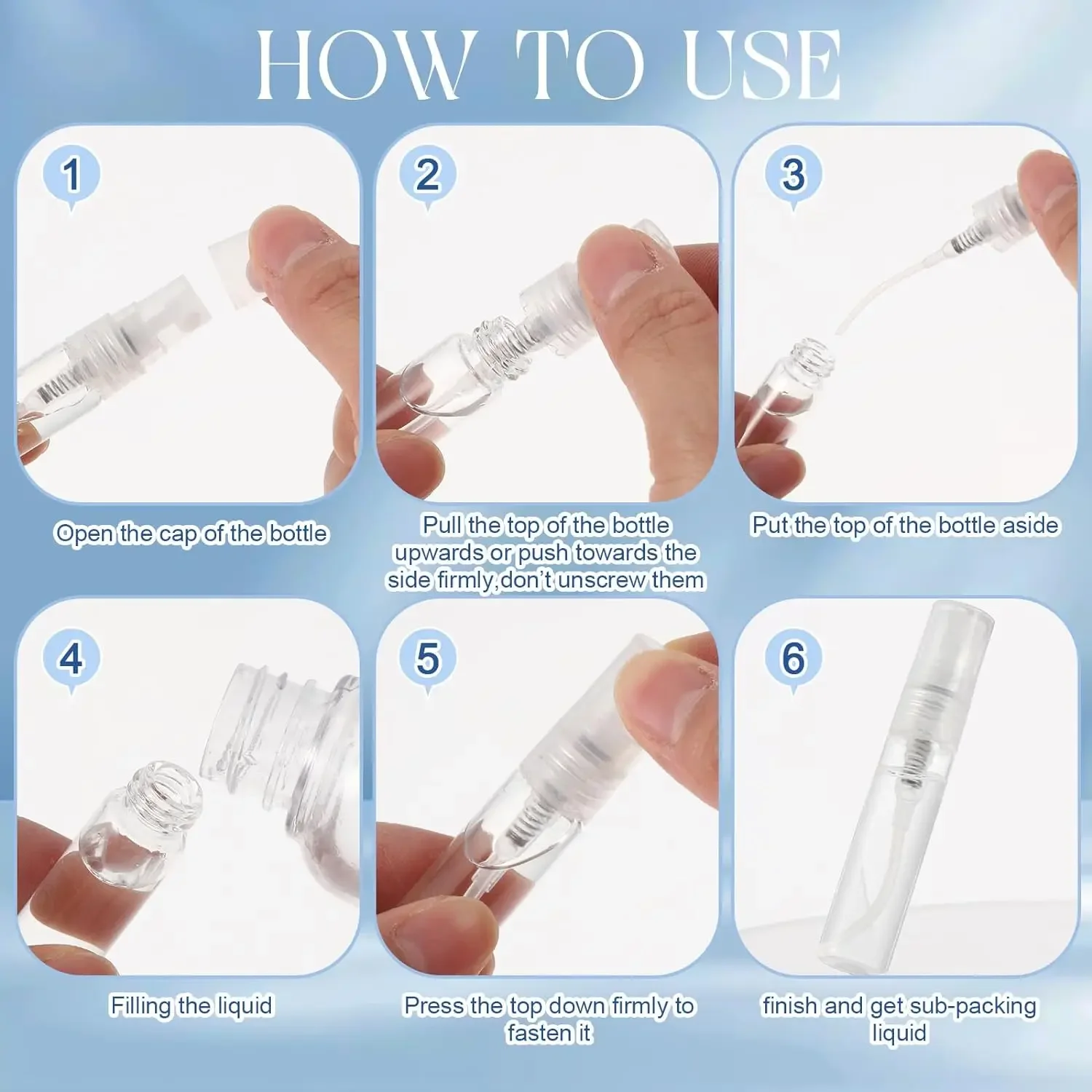 HOW TO USE

1

Open the cap of the bottle

2

Pull the top of the bottle upwards or push towards the side firmly,don't unscrew them

3

Put the top of the bottle aside

4

Filling the liquid

5

Press the top down firmly to fasten it

6

finish and get sub-packing liquid