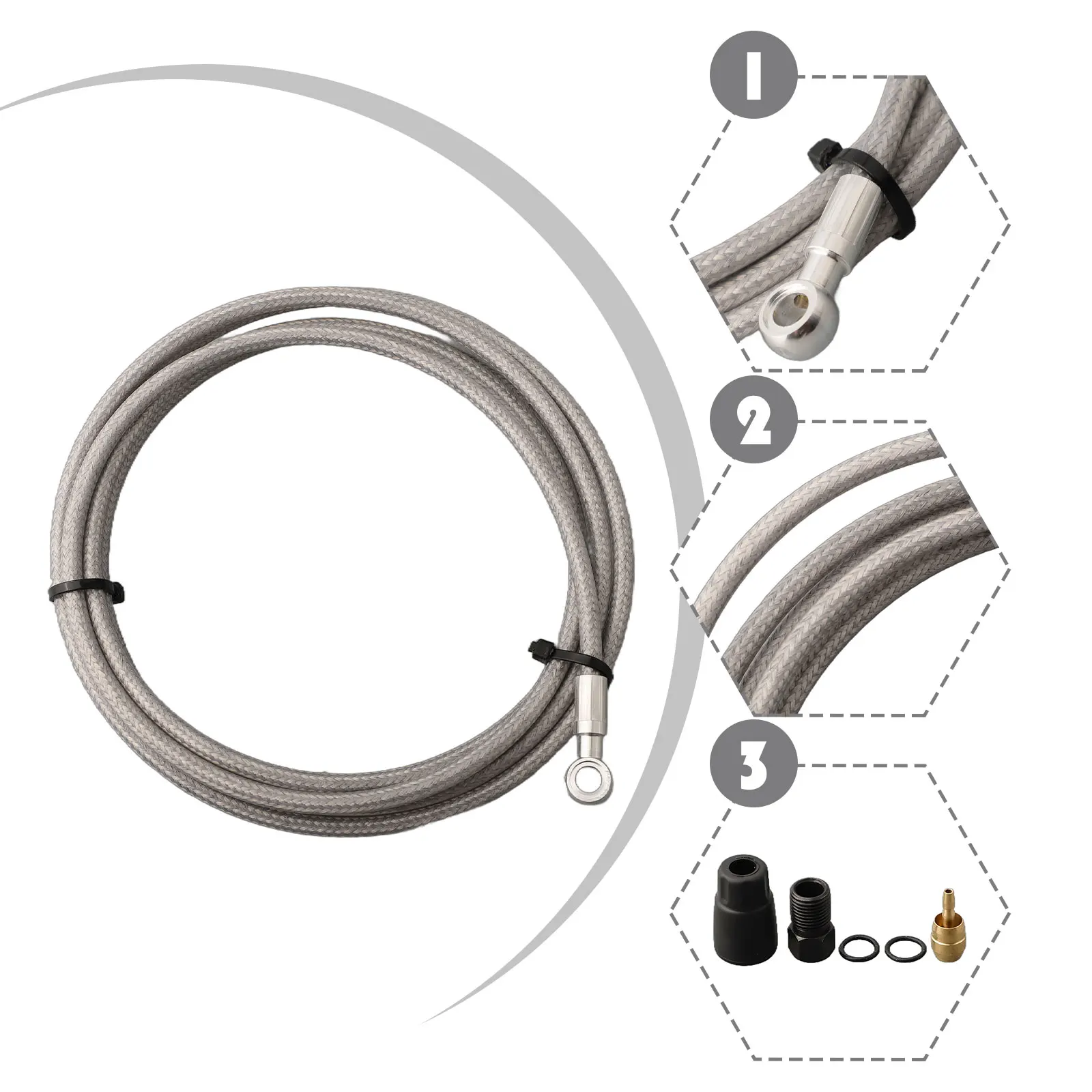 1

2

3