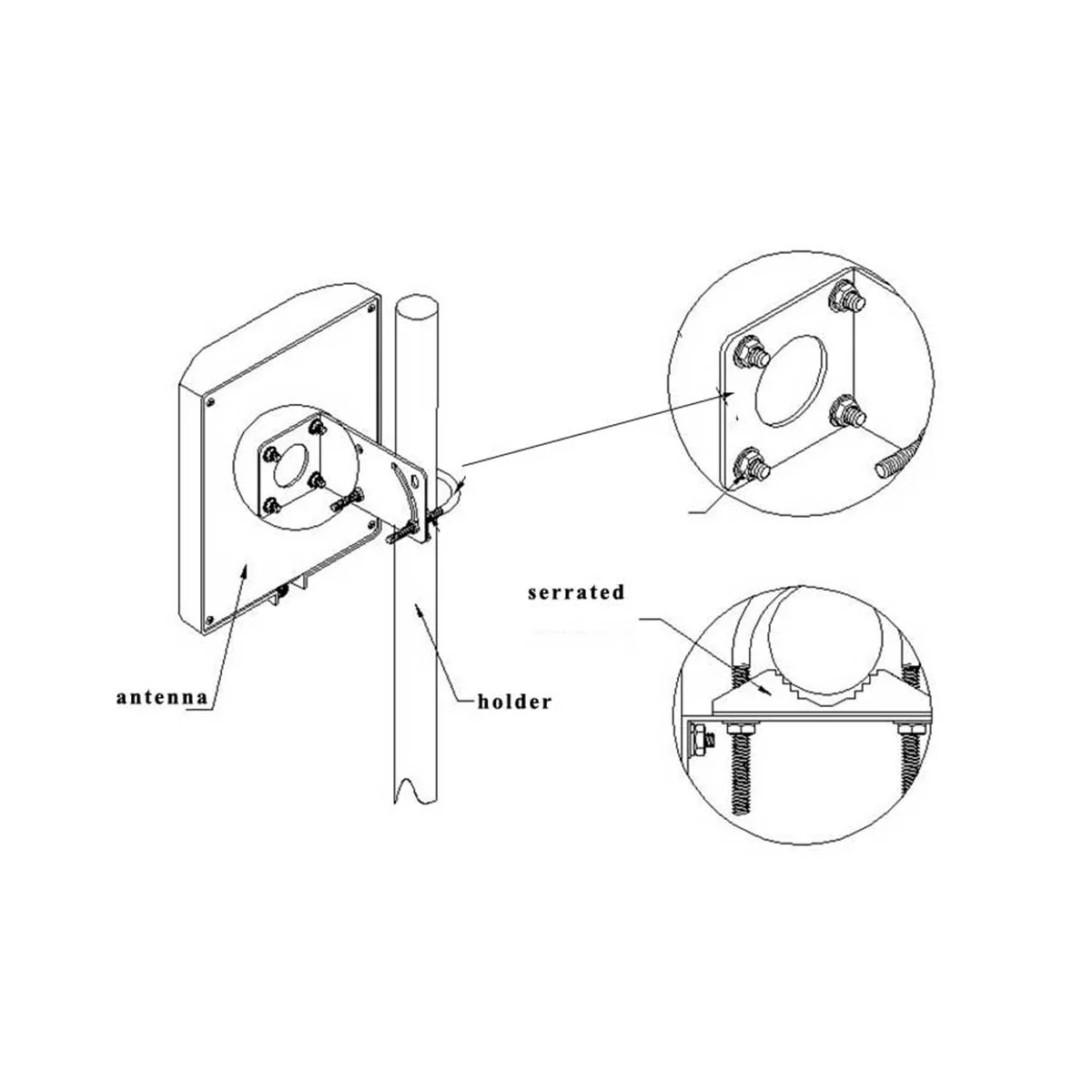 serrated

antenna

holder