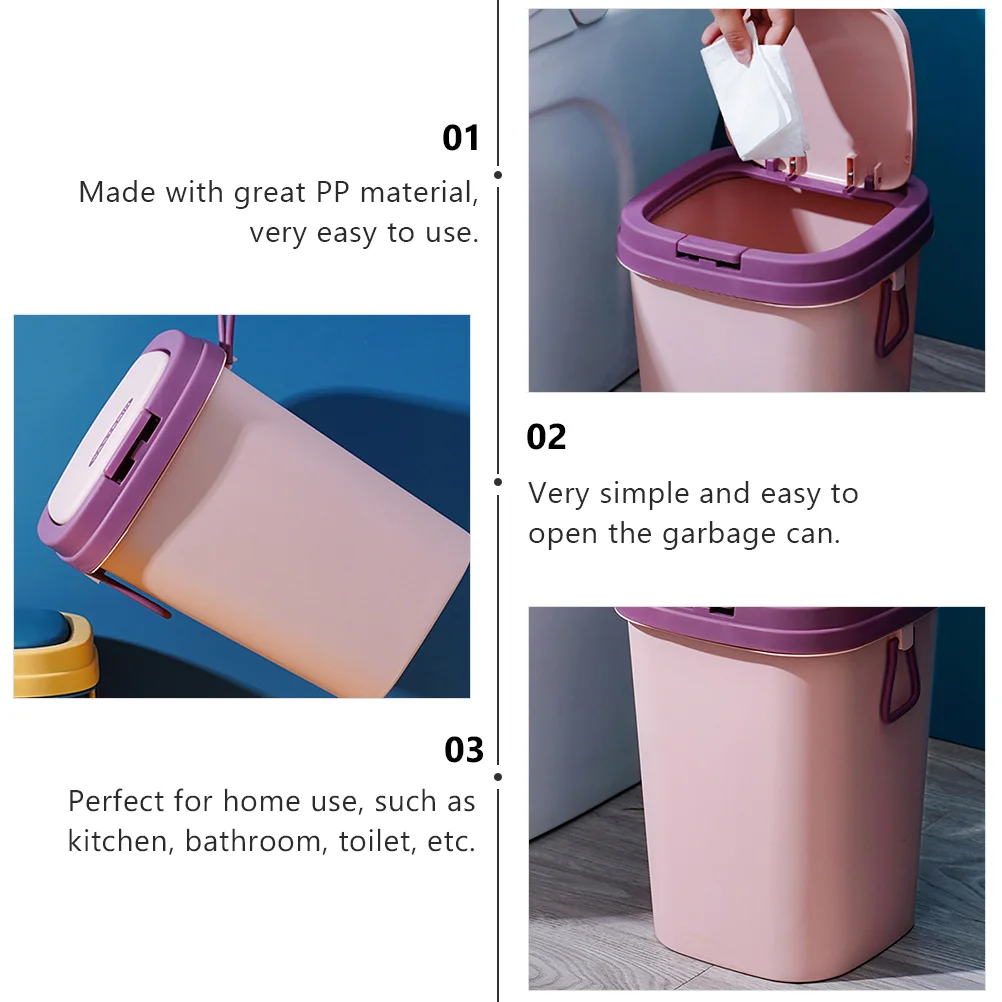 01
Made with great PP material, very easy to use.

02
Very simple and easy to open the garbage can.

03
Perfect for home use, such as kitchen, bathroom, toilet, etc.