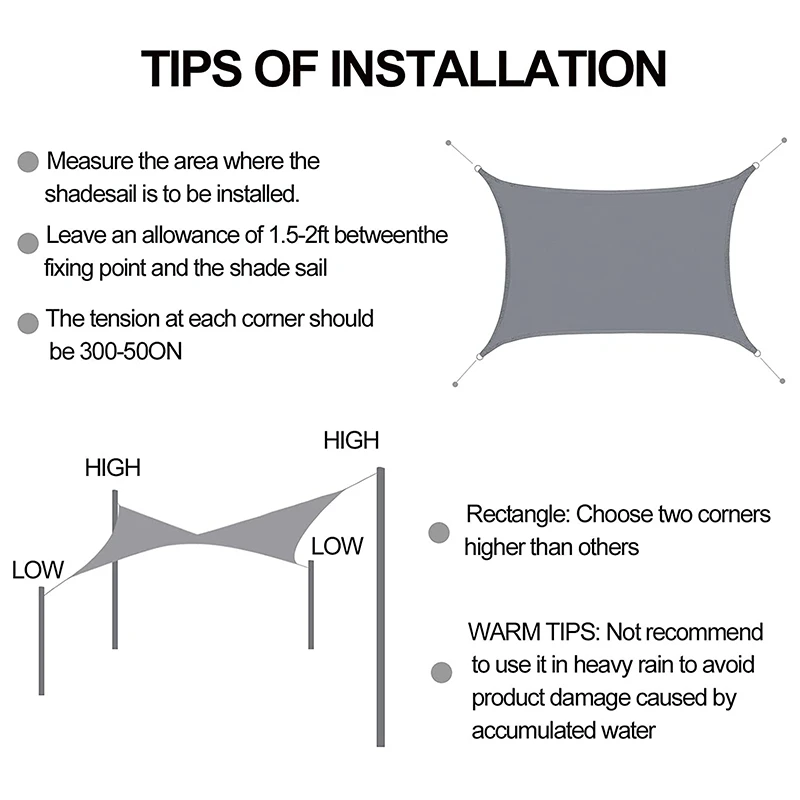 TIPS OF INSTALLATION

Measure the area where the shadesail is to be installed.

Leave an allowance of 1.5-2ft betweenthe fixing point and the shade sail

The tension at each corner should be 300-50ON

HIGH

HIGH

LOW

LOW

Rectangle: Choose two corners higher than others

WARM TIPS: Not recommend to use it in heavy rain to avoid product damage caused by accumulated water