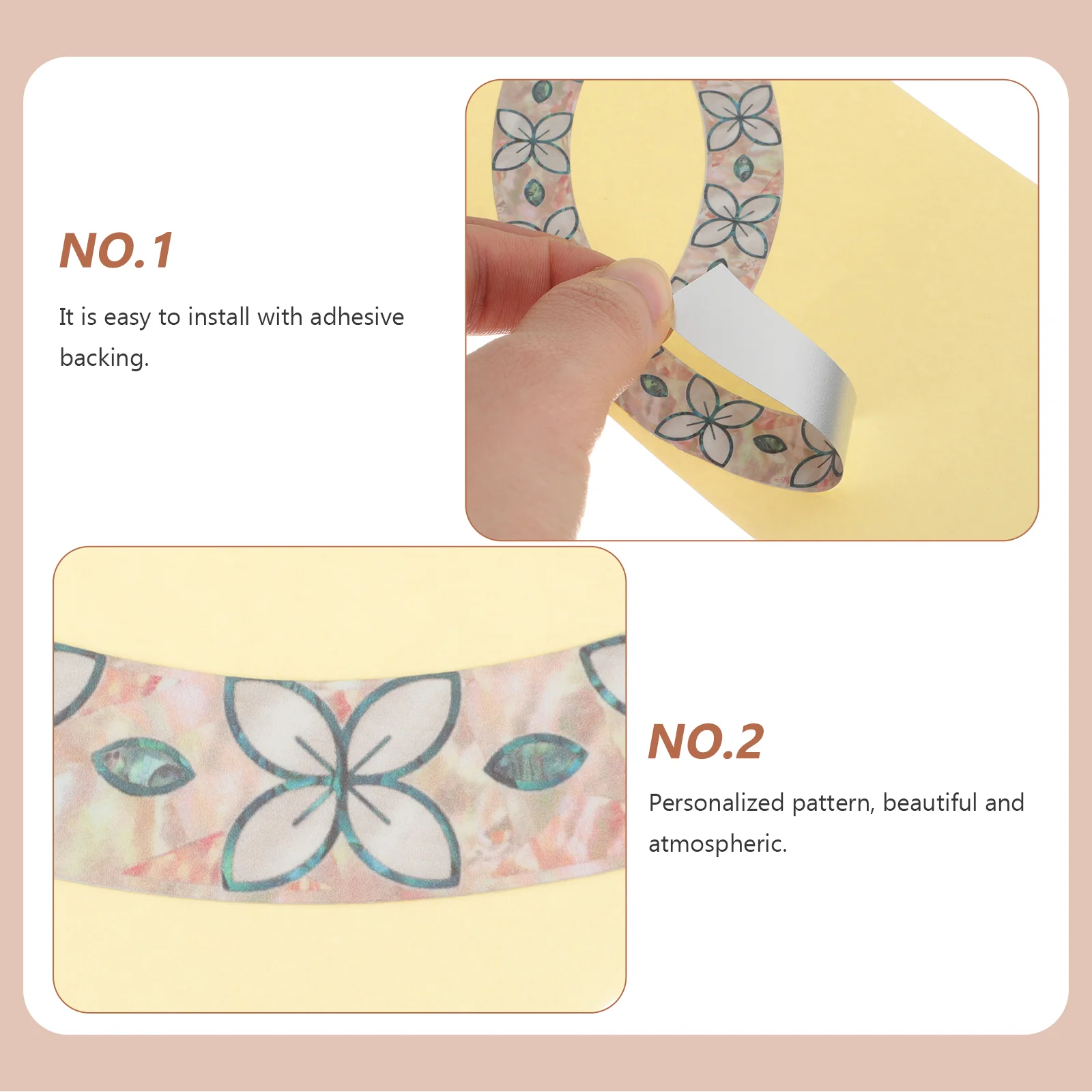 NO.1

It is easy to install with adhesive backing.

NO.2

Personalized pattern, beautiful and atmospheric.