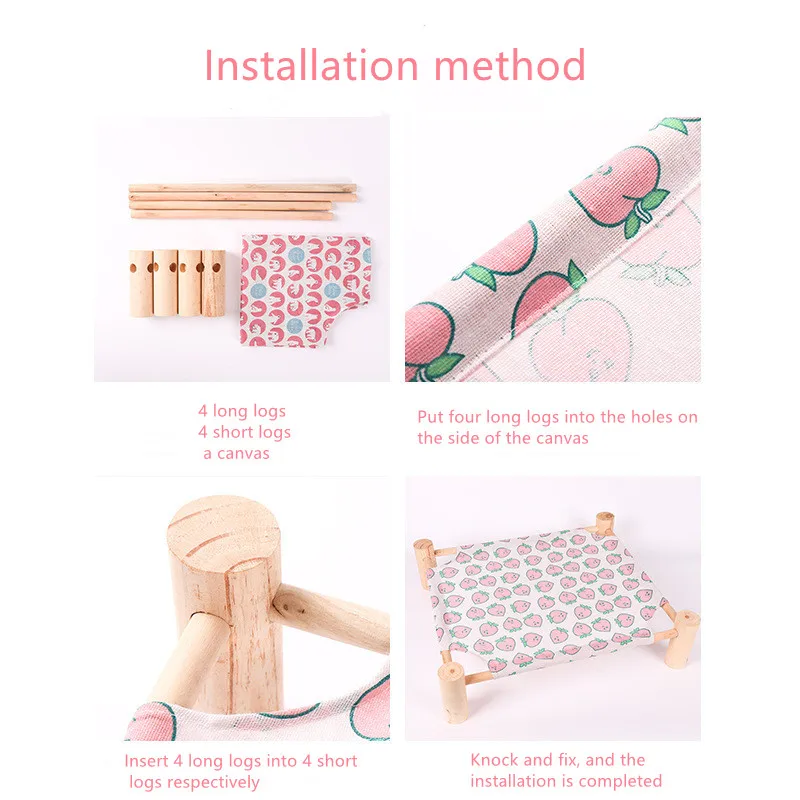 Installation method

4 long logs
4 short logs
a canvas

Put four long logs into the holes on the side of the canvas

Insert 4 long logs into 4 short logs respectively

Knock and fix, and the installation is completed