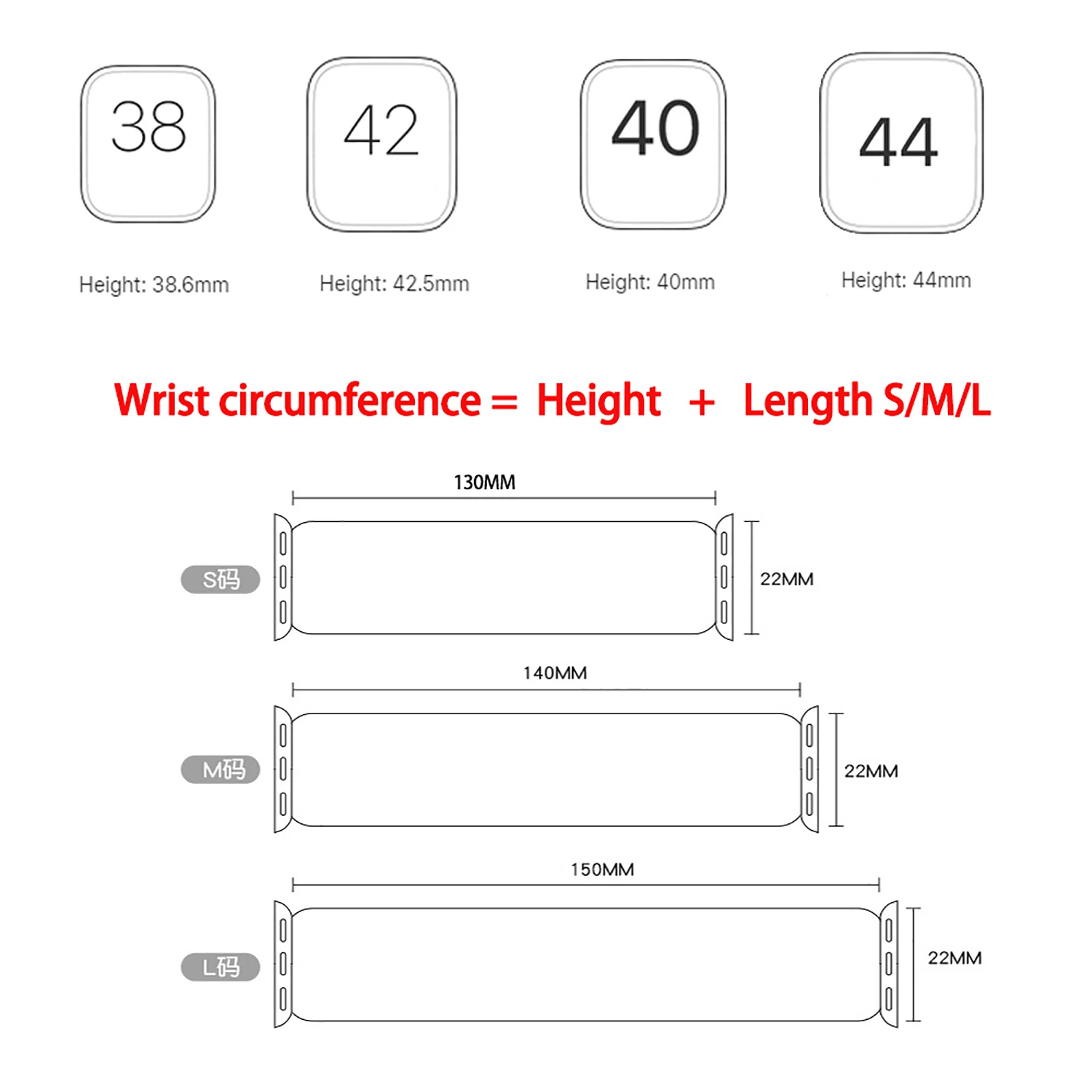 38

42

40

44

Height: 38.6mm

Height: 42.5mm

Height: 40mm

Height: 44mm

Wrist circumference = Height + Length S/M/L

130MM

S码

22MM

140MM

M码

22MM

150MM

L码

22MM