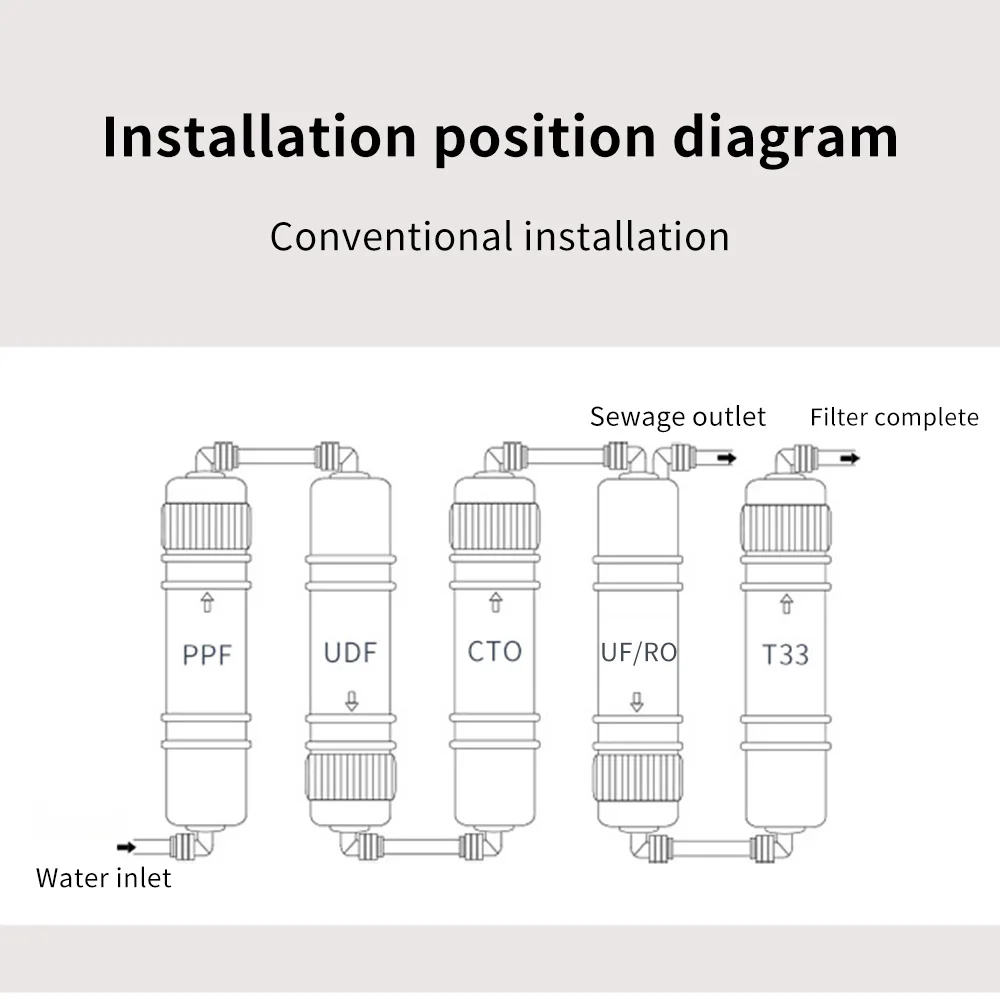 Installation position diagram

Conventional installation

Sewage outlet

Filter complete

PPF

UDF

CTO

UF/RO

T33

Water inlet