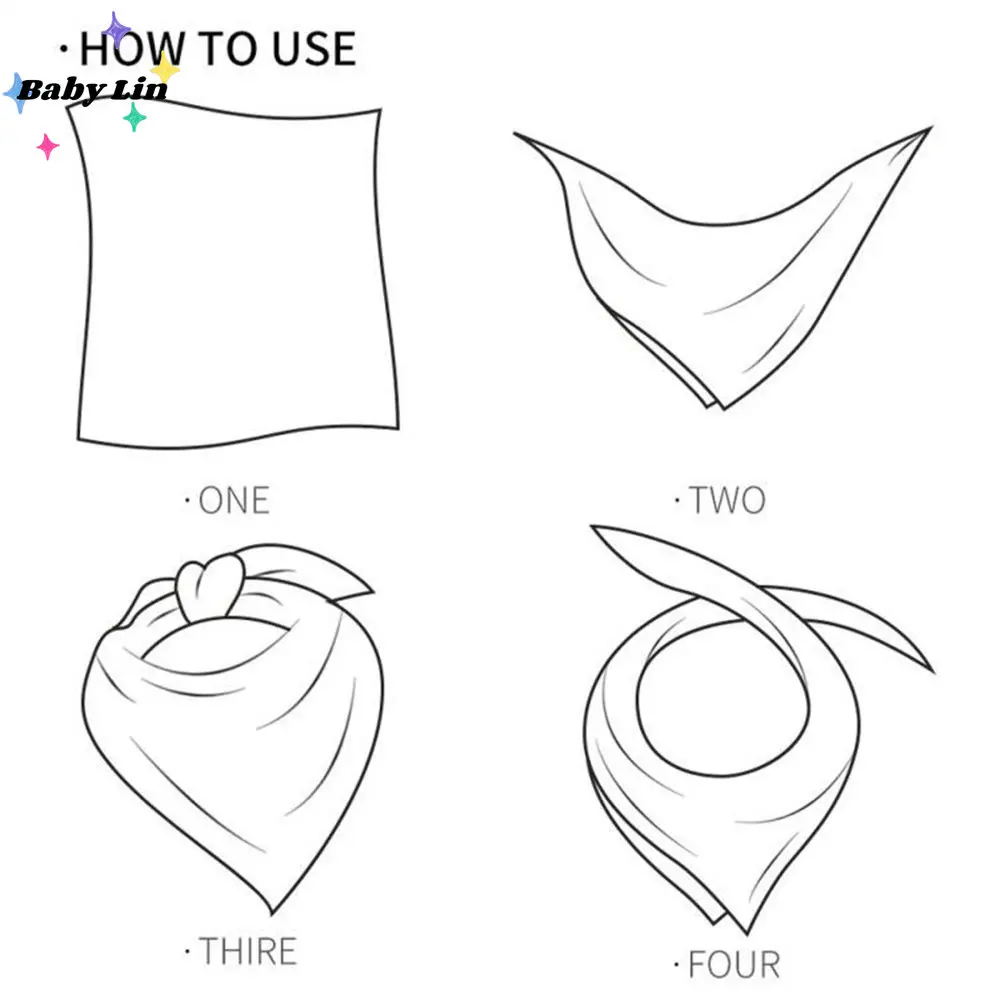 · HOW TO USE

Baby Lin

· ONE

· TWO

· THIRE

· FOUR