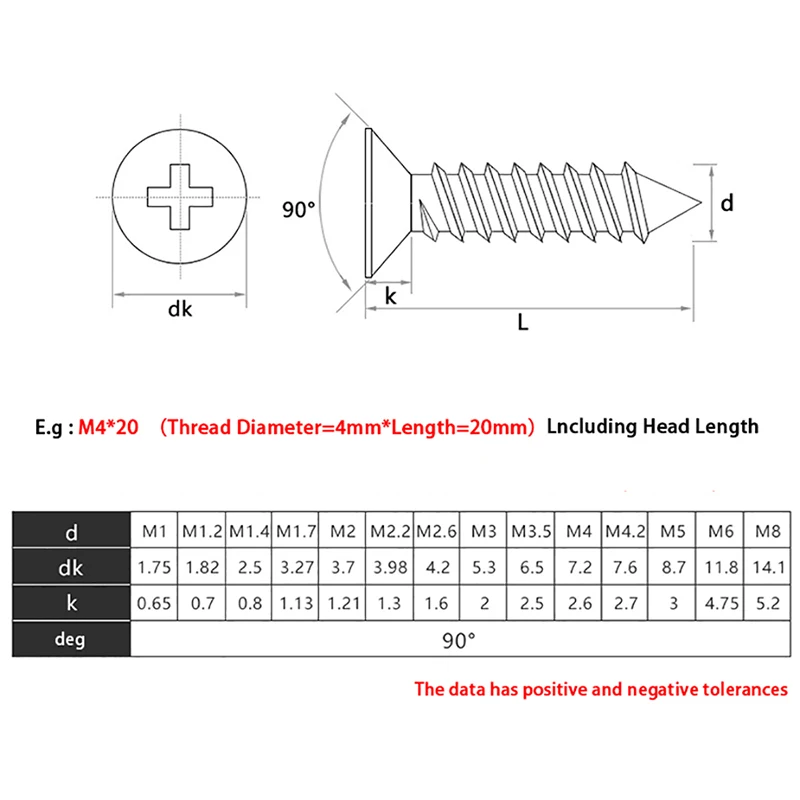 90°

d

dk

k

L

E.g : M4*20 （Thread Diameter=4mm*Length=20mm）Lncluding Head Length

| d | M1 | M1.2 | M1.4 | M1.7 | M2 | M2.2 | M2.6 | M3 | M3.5 | M4 | M4.2 | M5 | M6 | M8 |
|---|---|---|---|---|---|---|---|---|---|---|---|---|---|---|
| dk | 1.75 | 1.82 | 2.5 | 3.27 | 3.7 | 3.98 | 4.2 | 5.3 | 6.5 | 7.2 | 7.6 | 8.7 | 11.8 | 14.1 |
| k | 0.65 | 0.7 | 0.8 | 1.13 | 1.21 | 1.3 | 1.6 | 2 | 2.5 | 2.6 | 2.7 | 3 | 4.75 | 5.2 |
| deg | 90° | | | | | | | | | | | | | |

The data has positive and negative tolerances