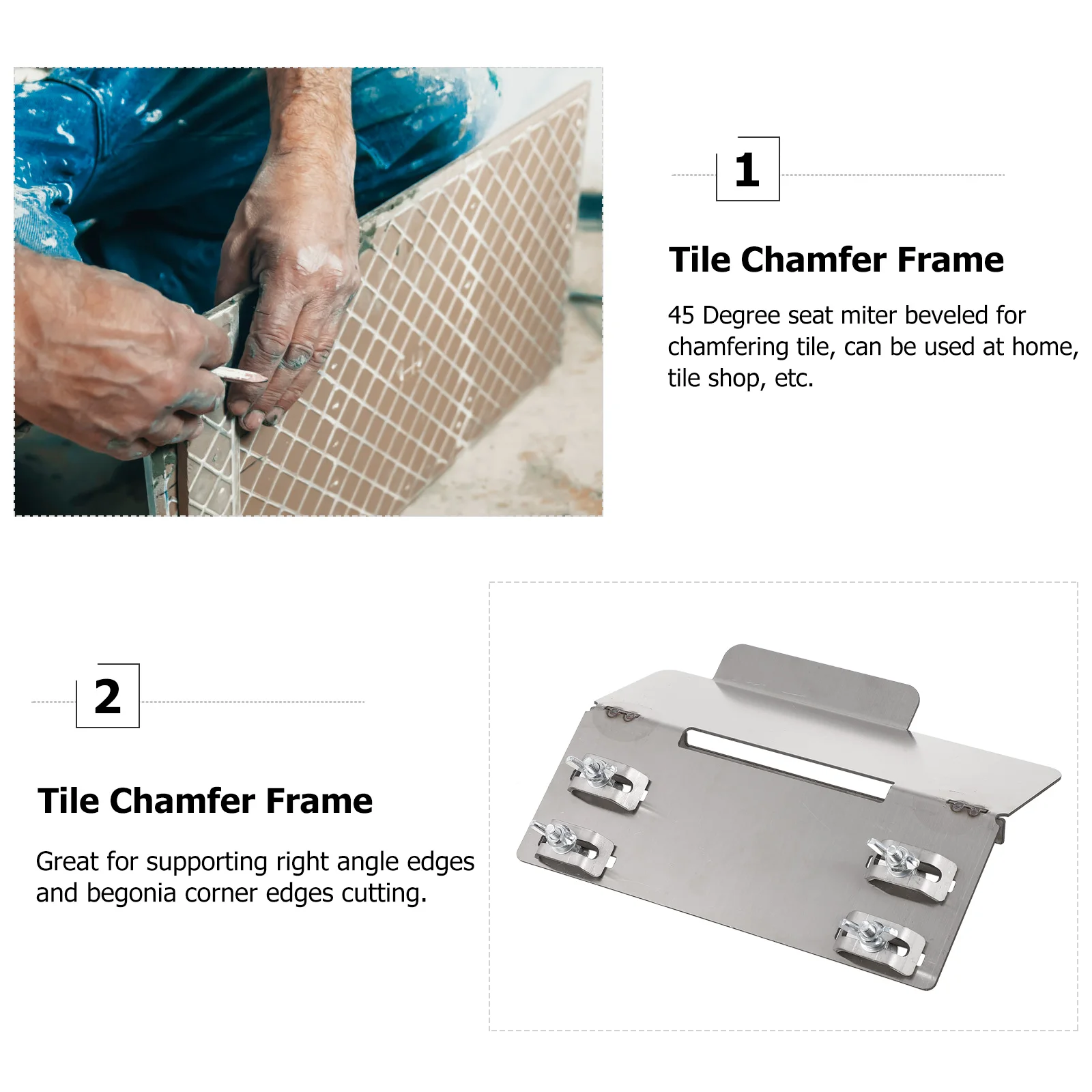 1

Tile Chamfer Frame

45 Degree seat miter beveled for chamfering tile, can be used at home, tile shop, etc.

2

Tile Chamfer Frame

Great for supporting right angle edges and begonia corner edges cutting.