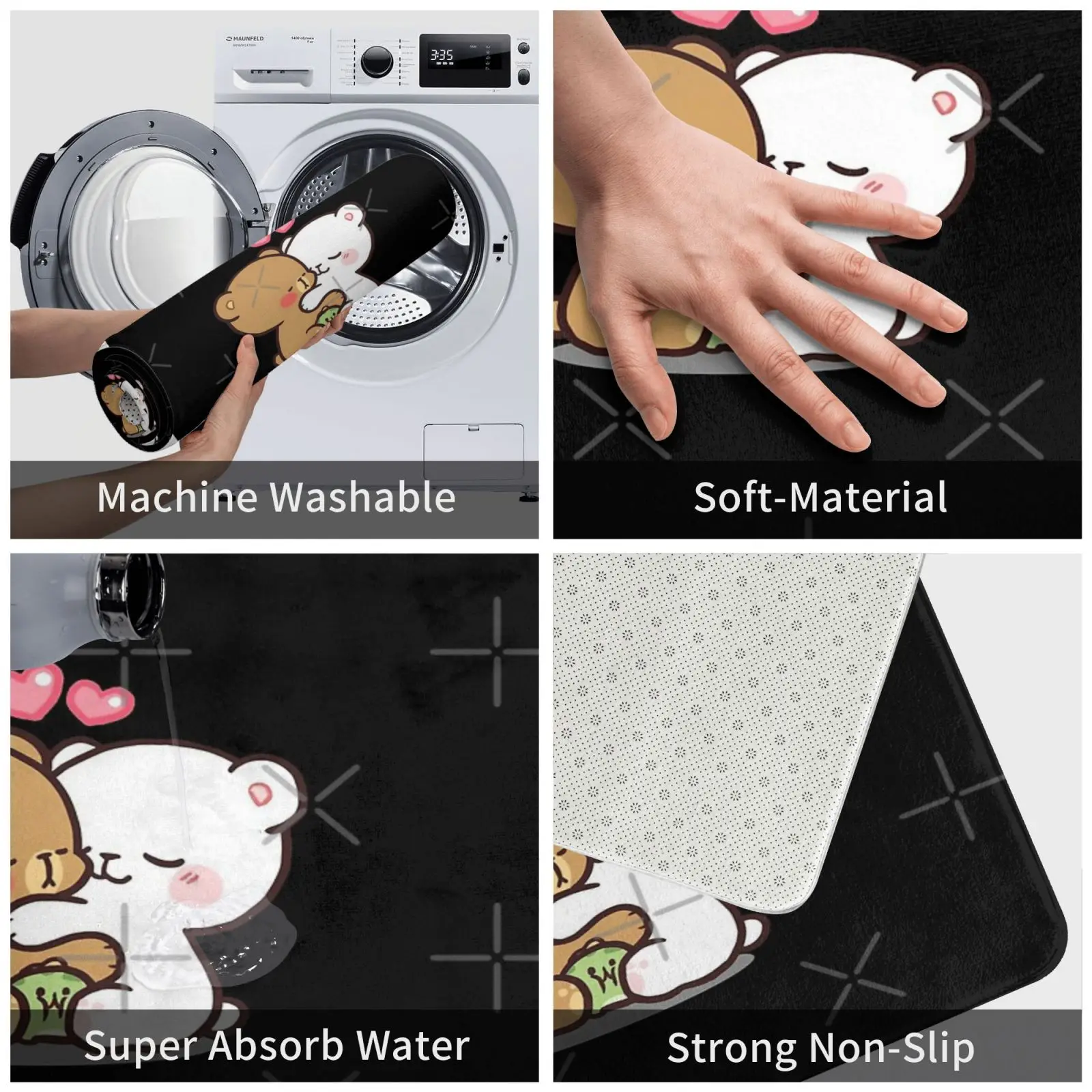 MAUNFELD

3:35

Machine Washable

Soft-Material

Super Absorb Water

Strong Non-Slip