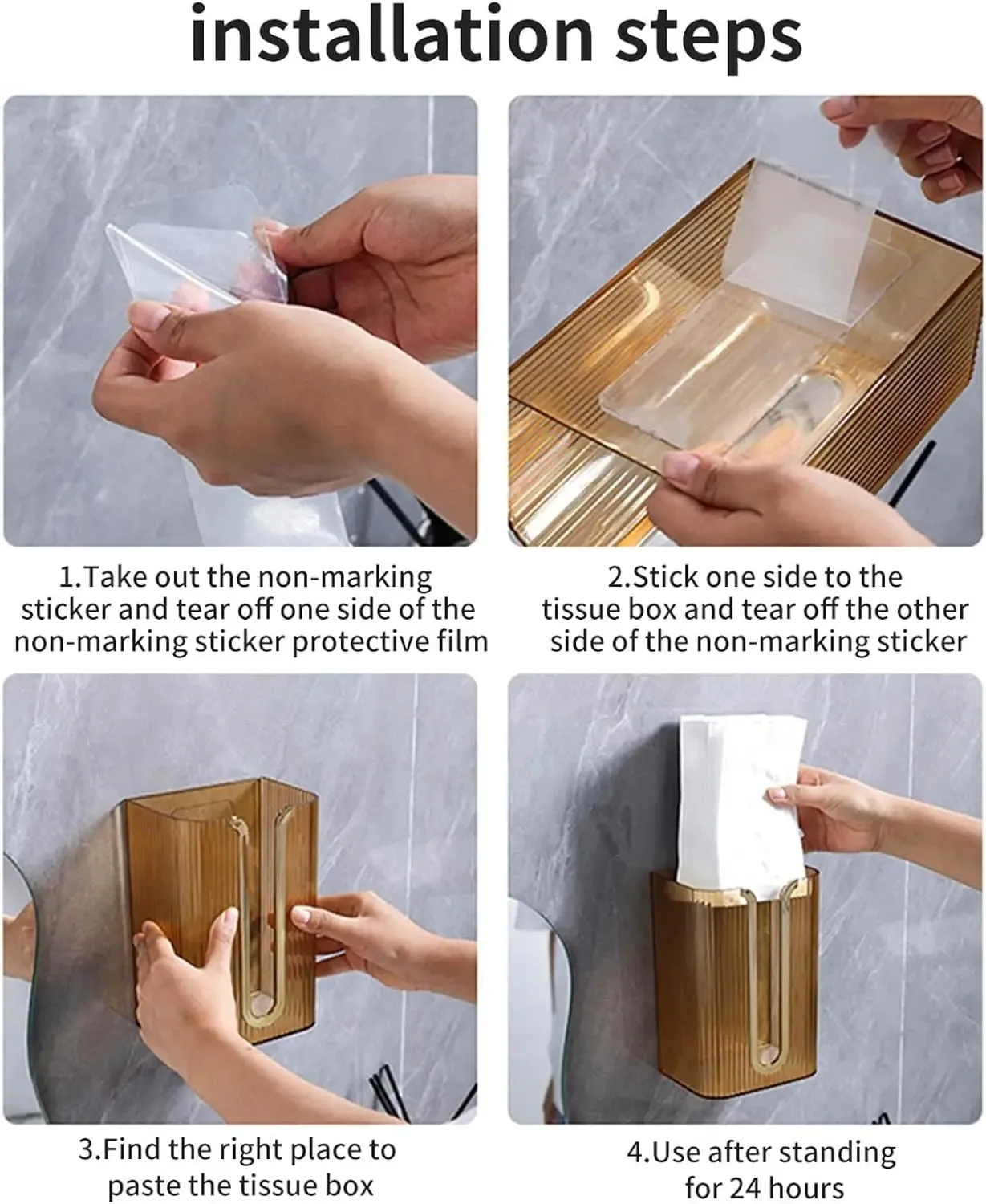 installation steps

1.Take out the non-marking sticker and tear off one side of the non-marking sticker protective film

2.Stick one side to the tissue box and tear off the other side of the non-marking sticker

3.Find the right place to paste the tissue box

4.Use after standing for 24 hours