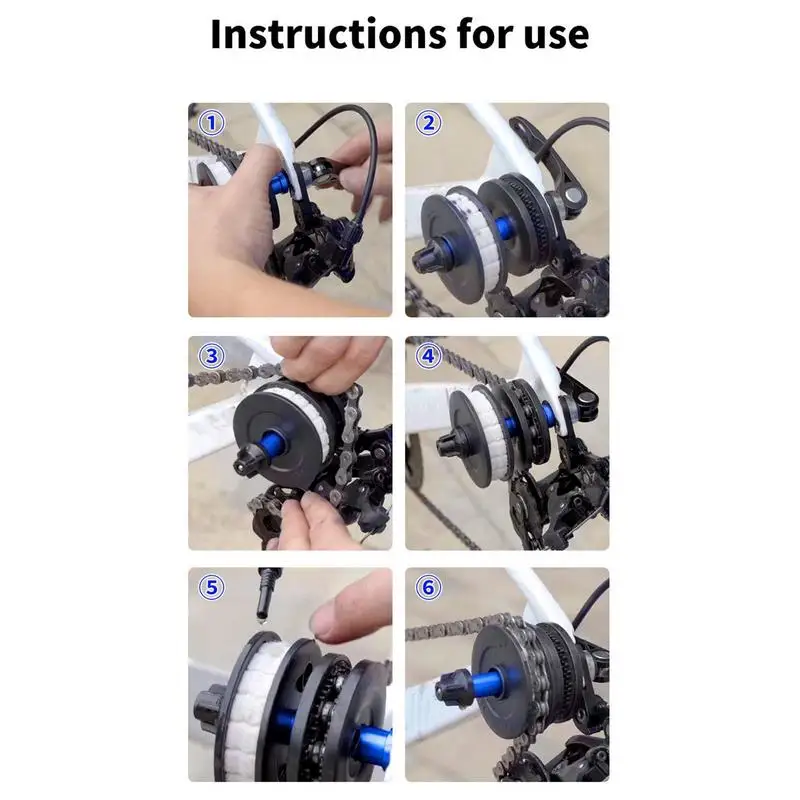 Instructions for use

①

②

③

④

⑤

⑥