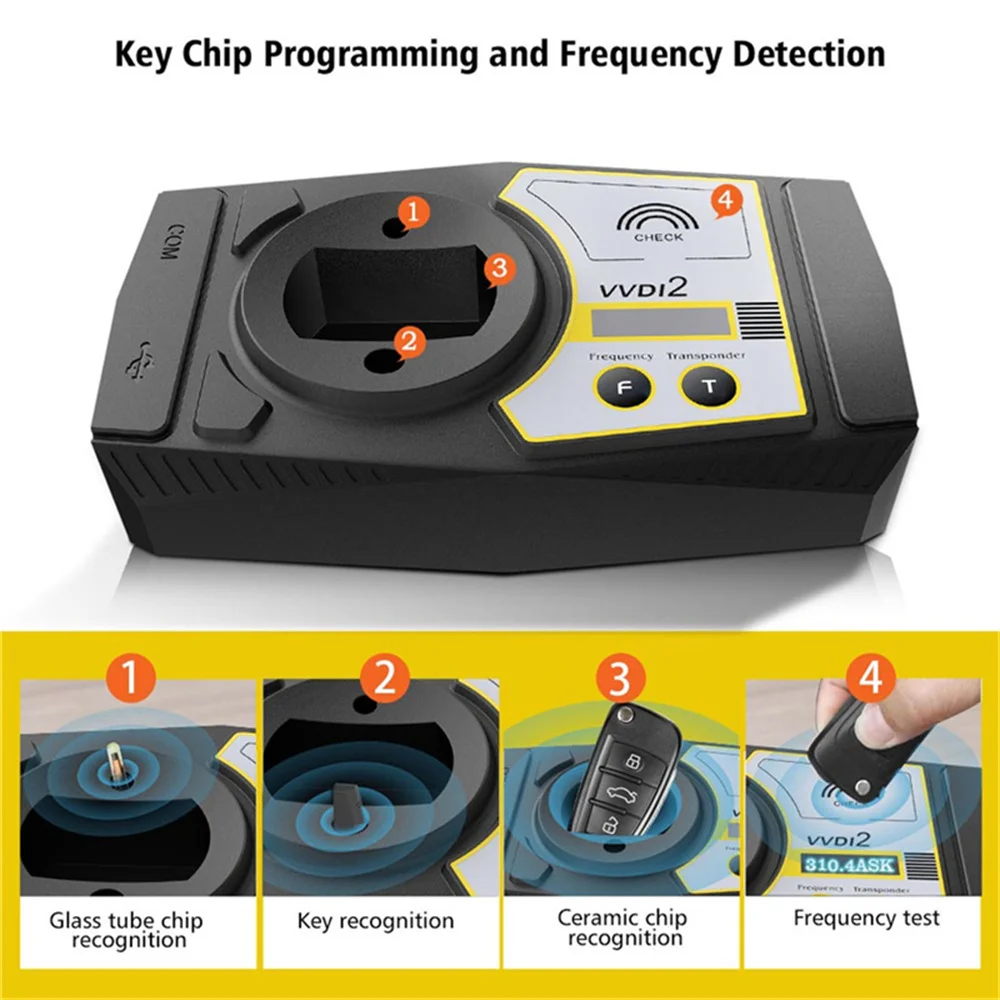 Key Chip Programming and Frequency Detection

COM

1

3

2

4

CHECK

VVDI2

Frequency Transponder

F

T

1

Glass tube chip recognition

2

Key recognition

3

Ceramic chip recognition

4

VVDI2

310.4ASK

Frequency Transponder

Frequency test