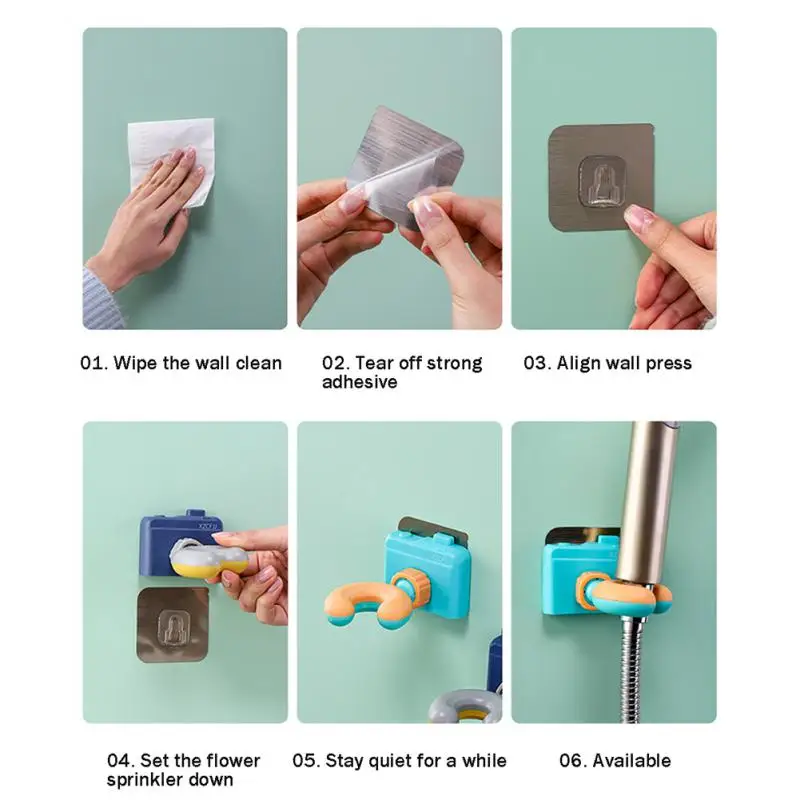 01. Wipe the wall clean

02. Tear off strong adhesive

03. Align wall press

04. Set the flower sprinkler down

05. Stay quiet for a while

06. Available