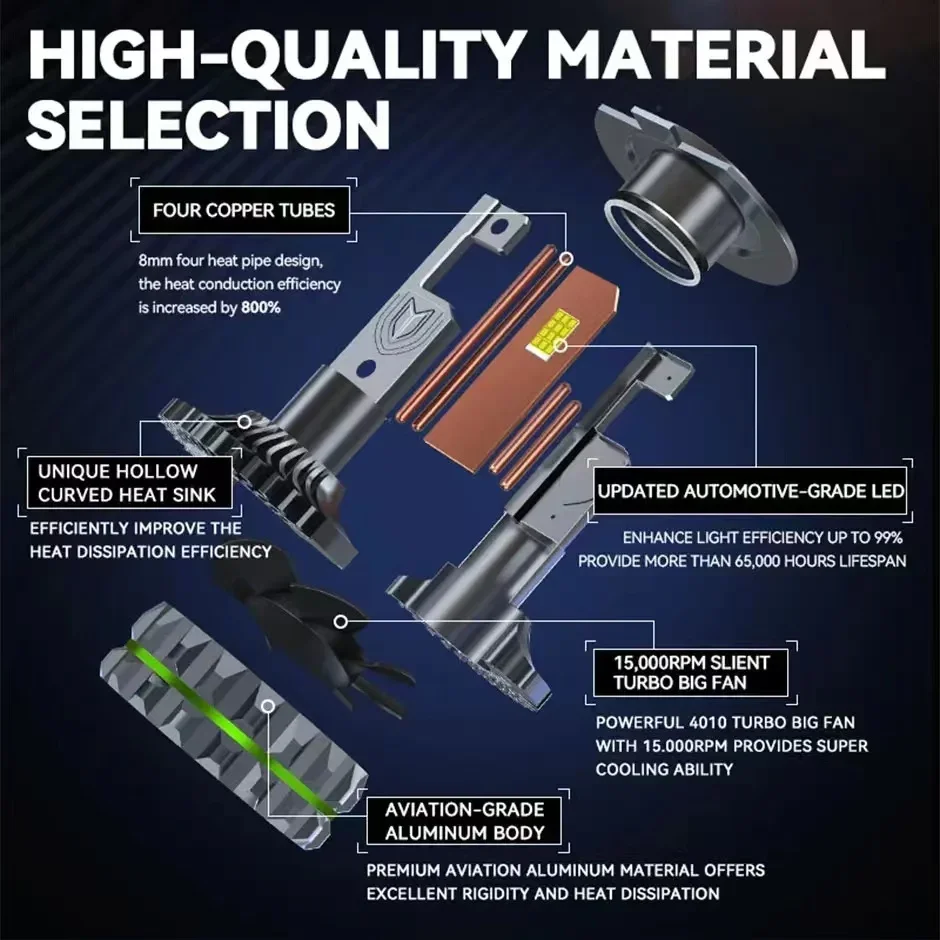 HIGH-QUALITY MATERIAL SELECTION

FOUR COPPER TUBES

8mm four heat pipe design, the heat conduction efficiency is increased by 800%

UNIQUE HOLLOW CURVED HEAT SINK

EFFICIENTLY IMPROVE THE HEAT DISSIPATION EFFICIENCY

UPDATED AUTOMOTIVE-GRADE LED

ENHANCE LIGHT EFFICIENCY UP TO 99% PROVIDE MORE THAN 65,000 HOURS LIFESPAN

15,000RPM SLIENT TURBO BIG FAN

POWERFUL 4010 TURBO BIG FAN WITH 15.000RPM PROVIDES SUPER COOLING ABILITY

AVIATION-GRADE ALUMINUM BODY

PREMIUM AVIATION ALUMINUM MATERIAL OFFERS EXCELLENT RIGIDITY AND HEAT DISSIPATION