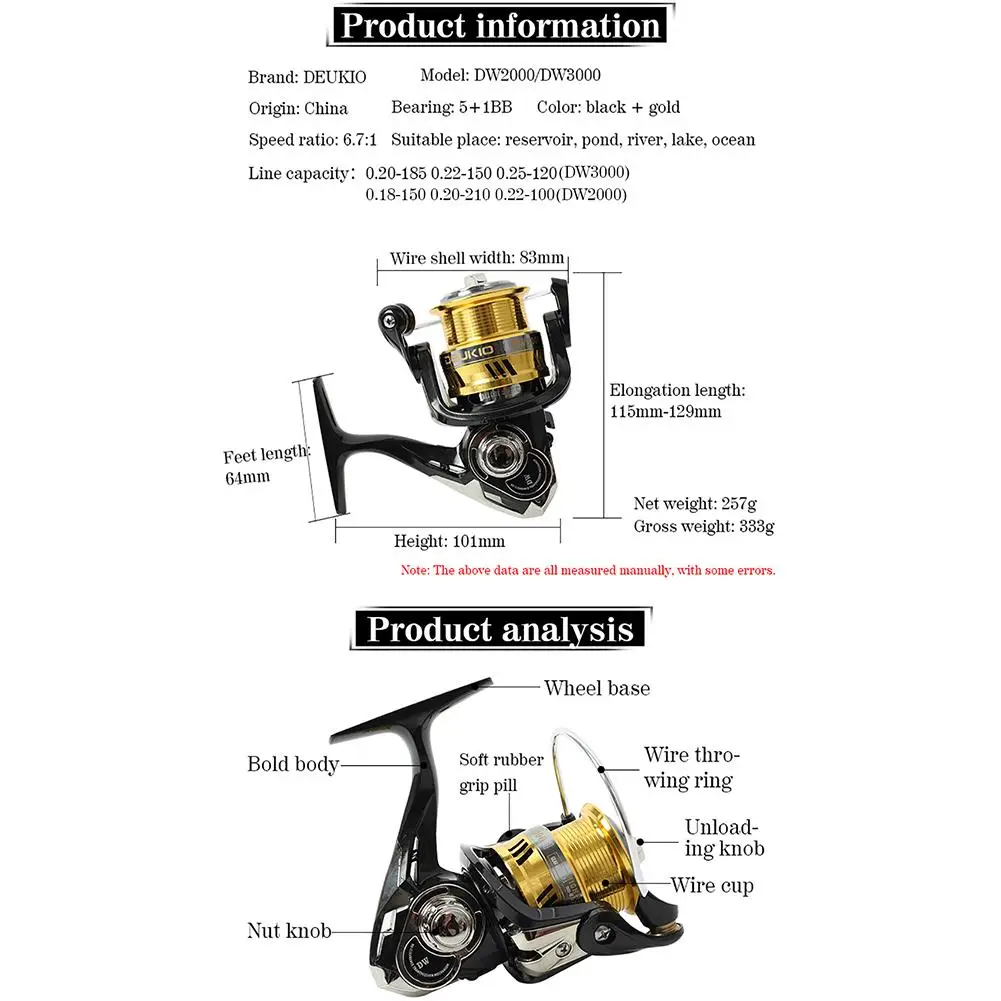 Product information

Brand: DEUKIO Model: DW2000/DW3000

Origin: China Bearing: 5+1BB Color: black + gold

Speed ratio: 6.7:1 Suitable place: reservoir, pond, river, lake, ocean

Line capacity: 0.20-185 0.22-150 0.25-120(DW3000)
0.18-150 0.20-210 0.22-100(DW2000)

Wire shell width: 83mm

DEUKIO

Elongation length: 115mm-129mm

Feet length: 64mm

Net weight: 257g
Gross weight: 333g

Height: 101mm

Note: The above data are all measured manually, with some errors.

Product analysis

Wheel base

Bold body

Soft rubber grip pill

Wire throwing ring

Unloading knob

Wire cup

Nut knob

DW