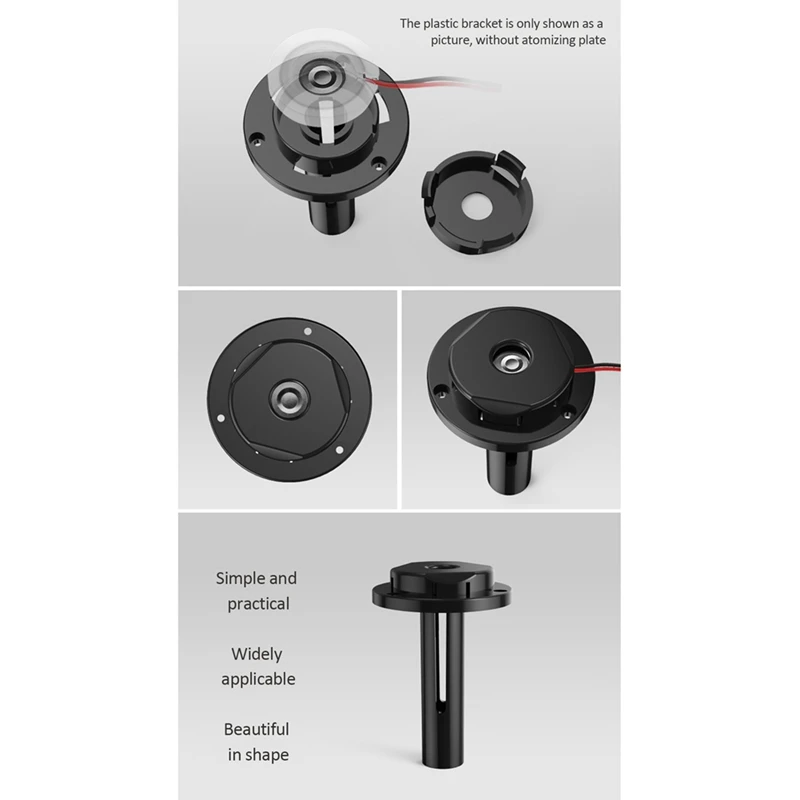 The plastic bracket is only shown as a picture, without atomizing plate

Simple and practical

Widely applicable

Beautiful in shape