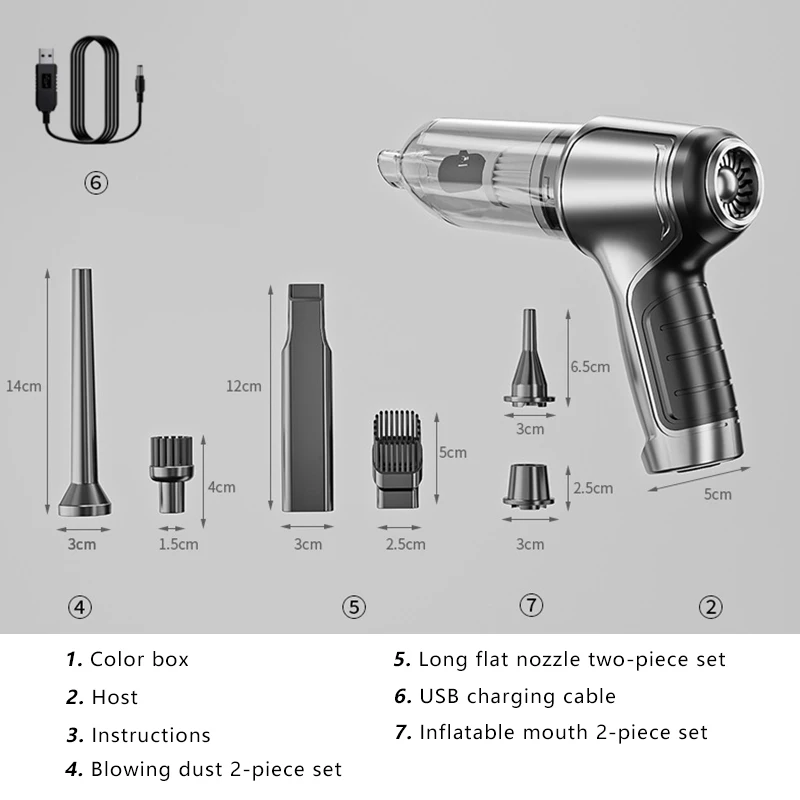 ⑥

14cm

3cm

4cm

1.5cm

12cm

3cm

5cm

2.5cm

6.5cm

3cm

2.5cm

3cm

5cm

④ ⑤ ⑦ ②

1. Color box

2. Host

3. Instructions

4. Blowing dust 2-piece set

5. Long flat nozzle two-piece set

6. USB charging cable

7. Inflatable mouth 2-piece set