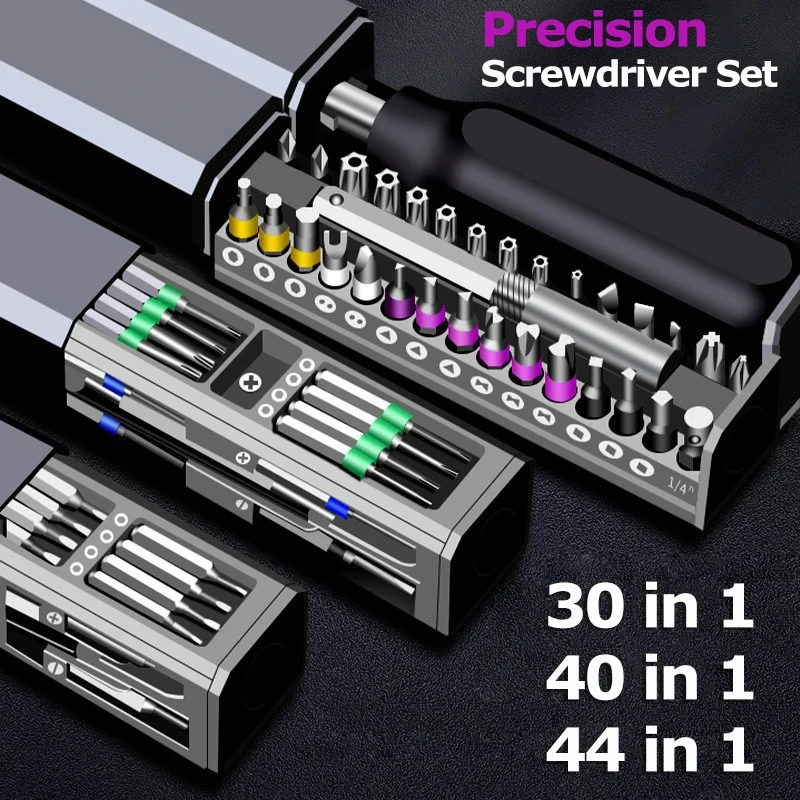 Precision
Screwdriver Set

1/4"

30 in 1
40 in 1
44 in 1