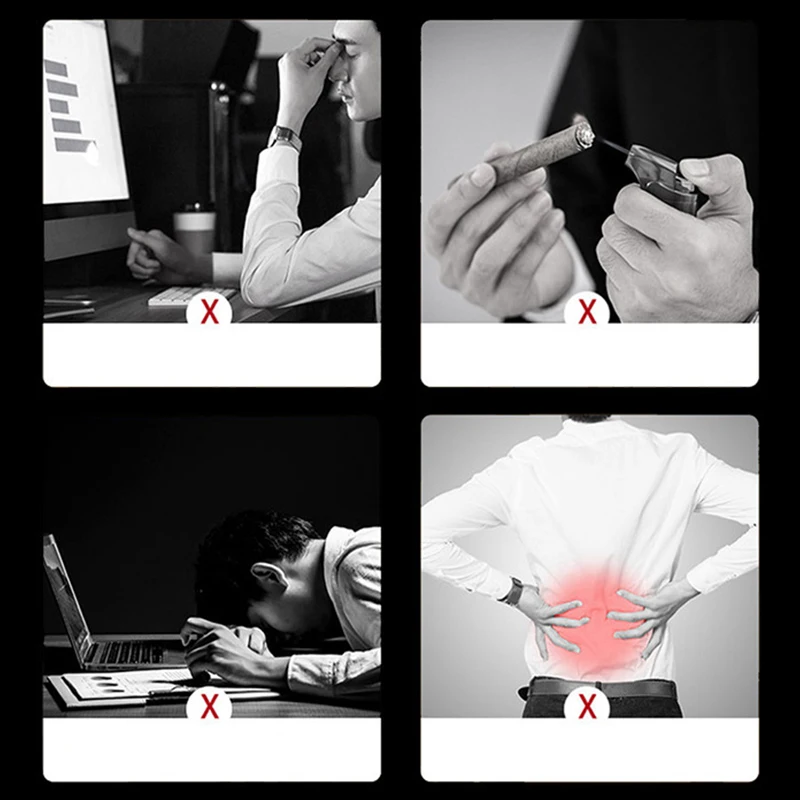 X

X

X

X