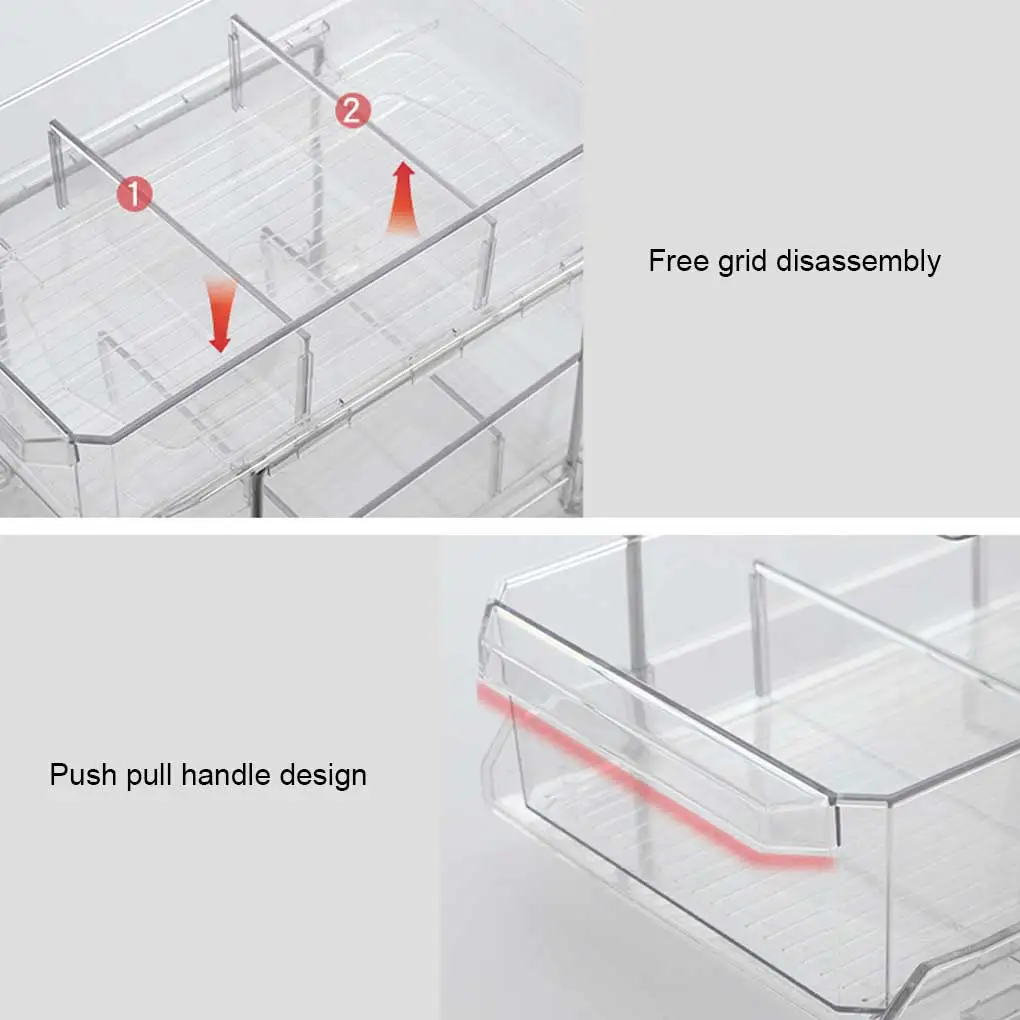 2

1

Free grid disassembly

Push pull handle design