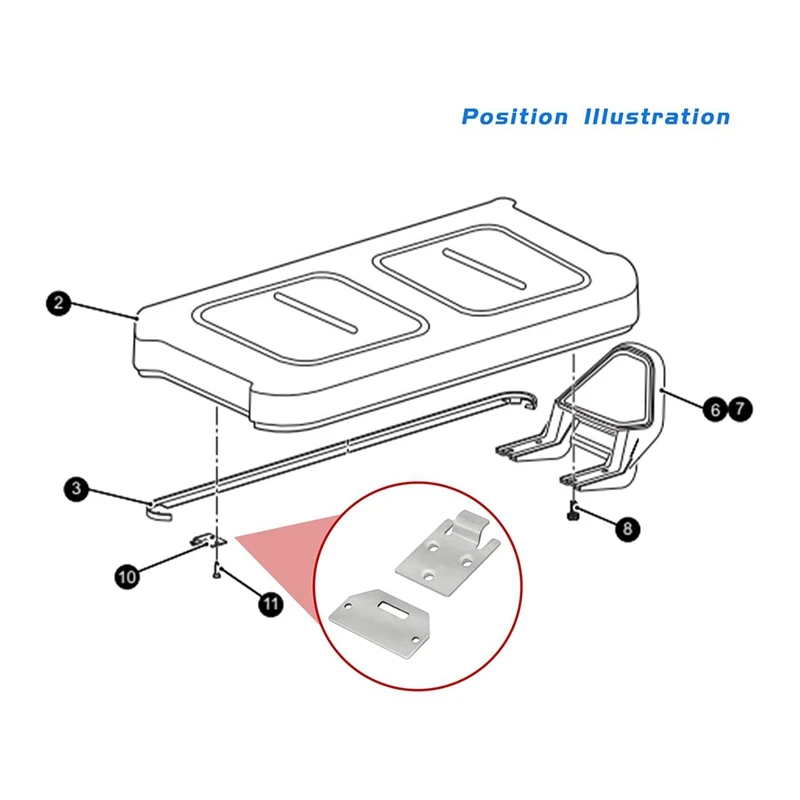 Position Illustration

2

6 7

3

8

10

11