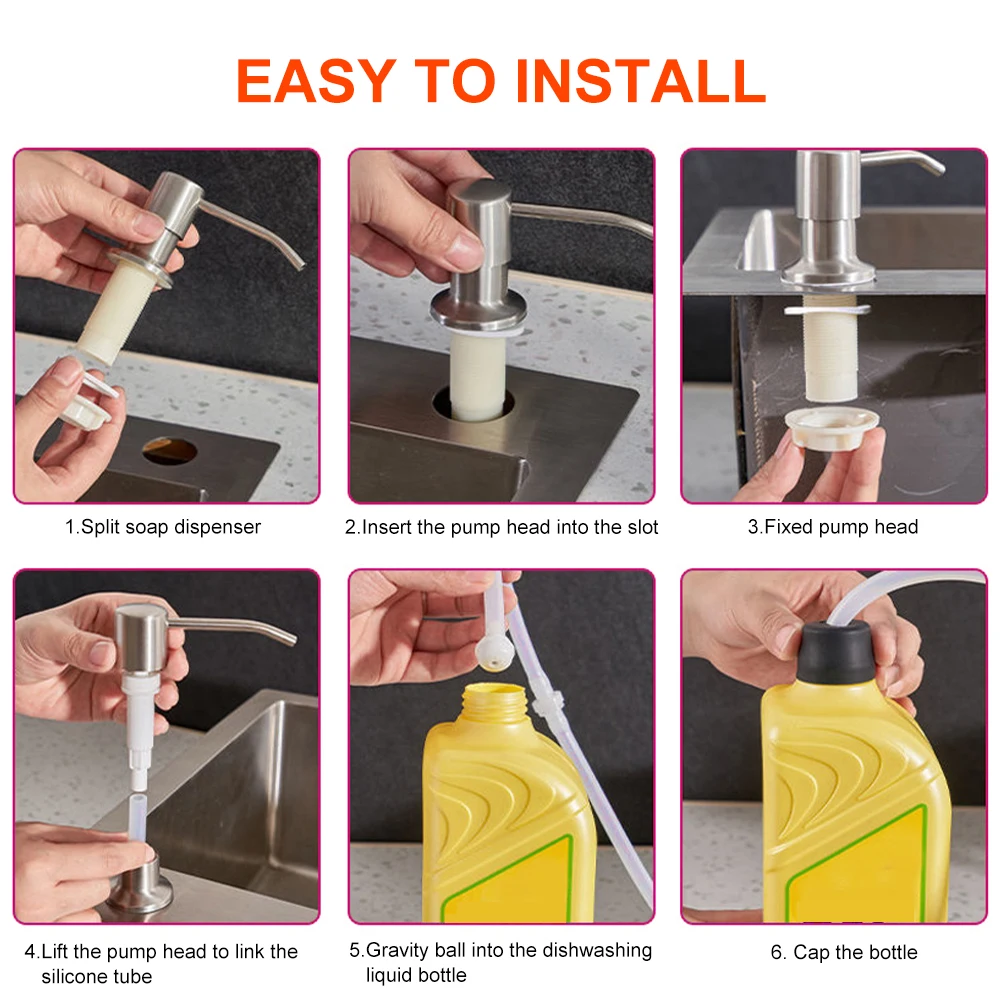 EASY TO INSTALL

1.Split soap dispenser

2.Insert the pump head into the slot

3.Fixed pump head

4.Lift the pump head to link the silicone tube

5.Gravity ball into the dishwashing liquid bottle

6. Cap the bottle