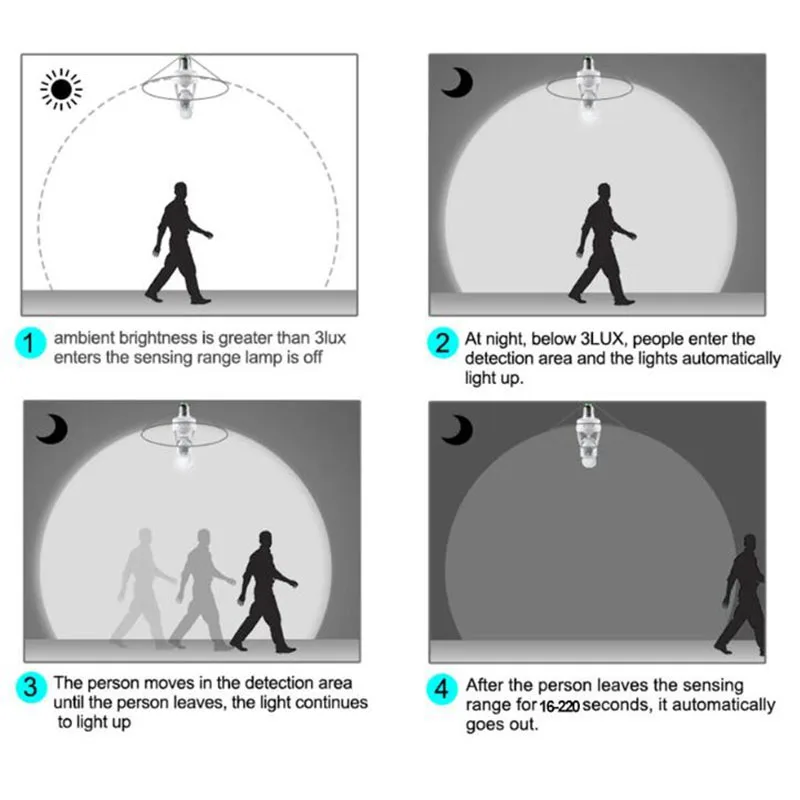 1 ambient brightness is greater than 3lux enters the sensing range lamp is off

2 At night, below 3LUX, people enter the detection area and the lights automatically light up.

3 The person moves in the detection area until the person leaves, the light continues to light up

4 After the person leaves the sensing range for 16-220 seconds, it automatically goes out.