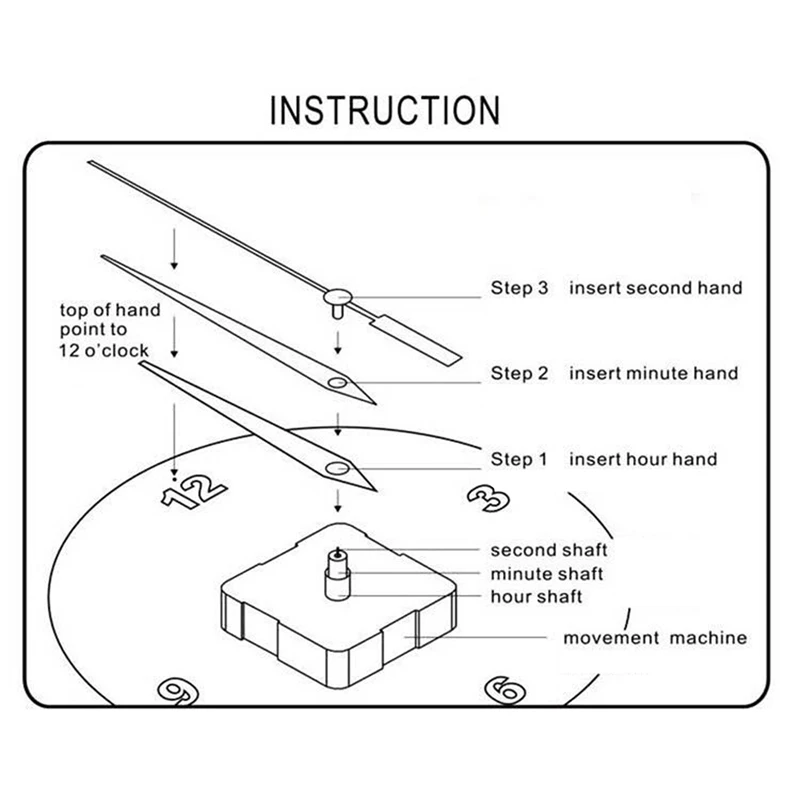 INSTRUCTION

top of hand point to 12 o'clock

Step 3 insert second hand

Step 2 insert minute hand

Step 1 insert hour hand

12

3

second shaft

minute shaft

hour shaft

movement machine

9

6