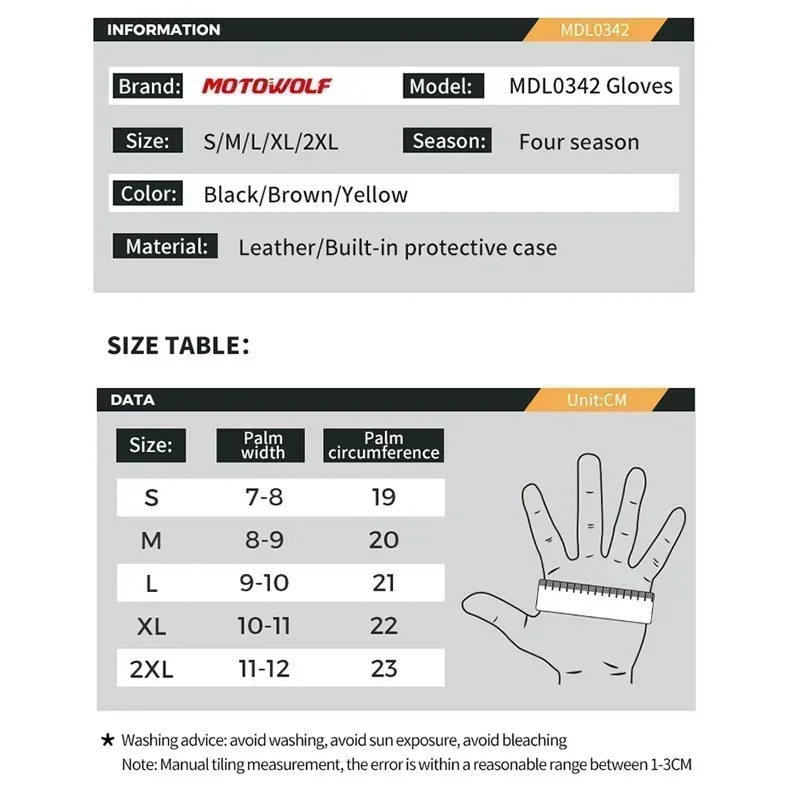 INFORMATION MDL0342

Brand: MOTOWOLF Model: MDL0342 Gloves

Size: S/M/L/XL/2XL Season: Four season

Color: Black/Brown/Yellow

Material: Leather/Built-in protective case

SIZE TABLE:

DATA Unit:CM

| Size: | Palm width | Palm circumference |
|---|---|---|
| S | 7-8 | 19 |
| M | 8-9 | 20 |
| L | 9-10 | 21 |
| XL | 10-11 | 22 |
| 2XL | 11-12 | 23 |

★ Washing advice: avoid washing, avoid sun exposure, avoid bleaching
Note: Manual tiling measurement, the error is within a reasonable range between 1-3CM