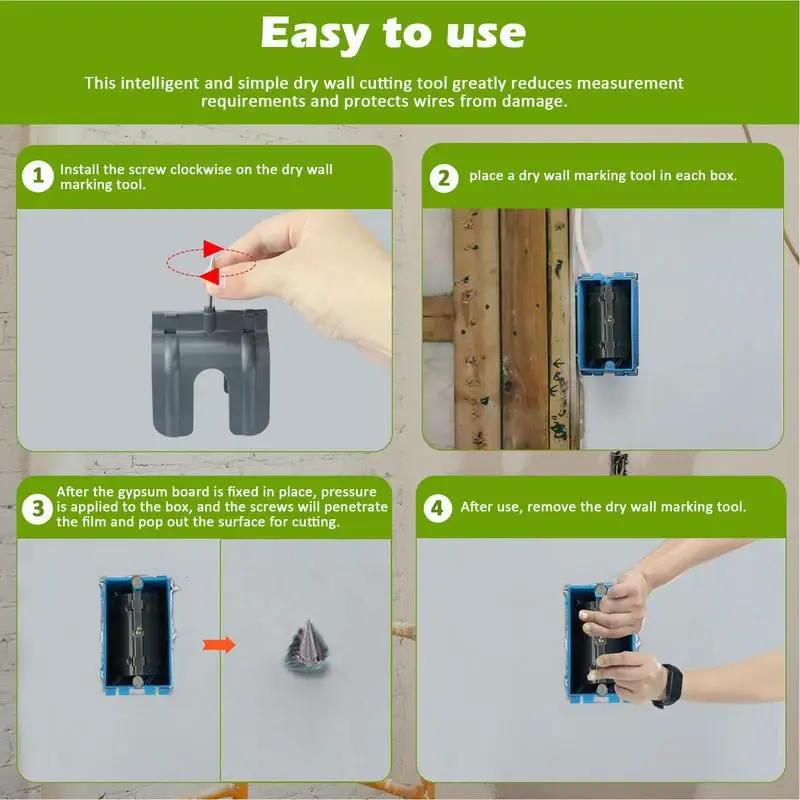 Easy to use

This intelligent and simple dry wall cutting tool greatly reduces measurement requirements and protects wires from damage.

1 Install the screw clockwise on the dry wall marking tool.

2 place a dry wall marking tool in each box.

3 After the gypsum board is fixed in place, pressure is applied to the box, and the screws will penetrate the film and pop out the surface for cutting.

4 After use, remove the dry wall marking tool.